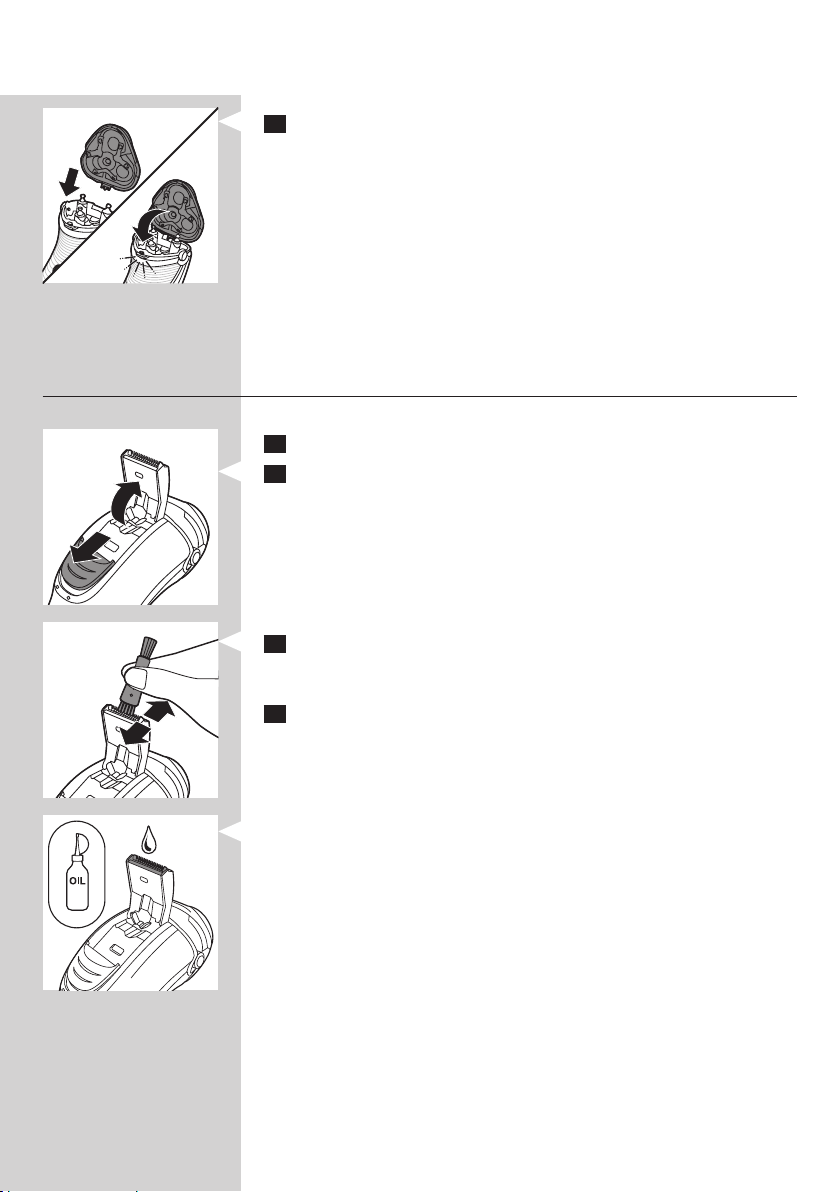 OIL