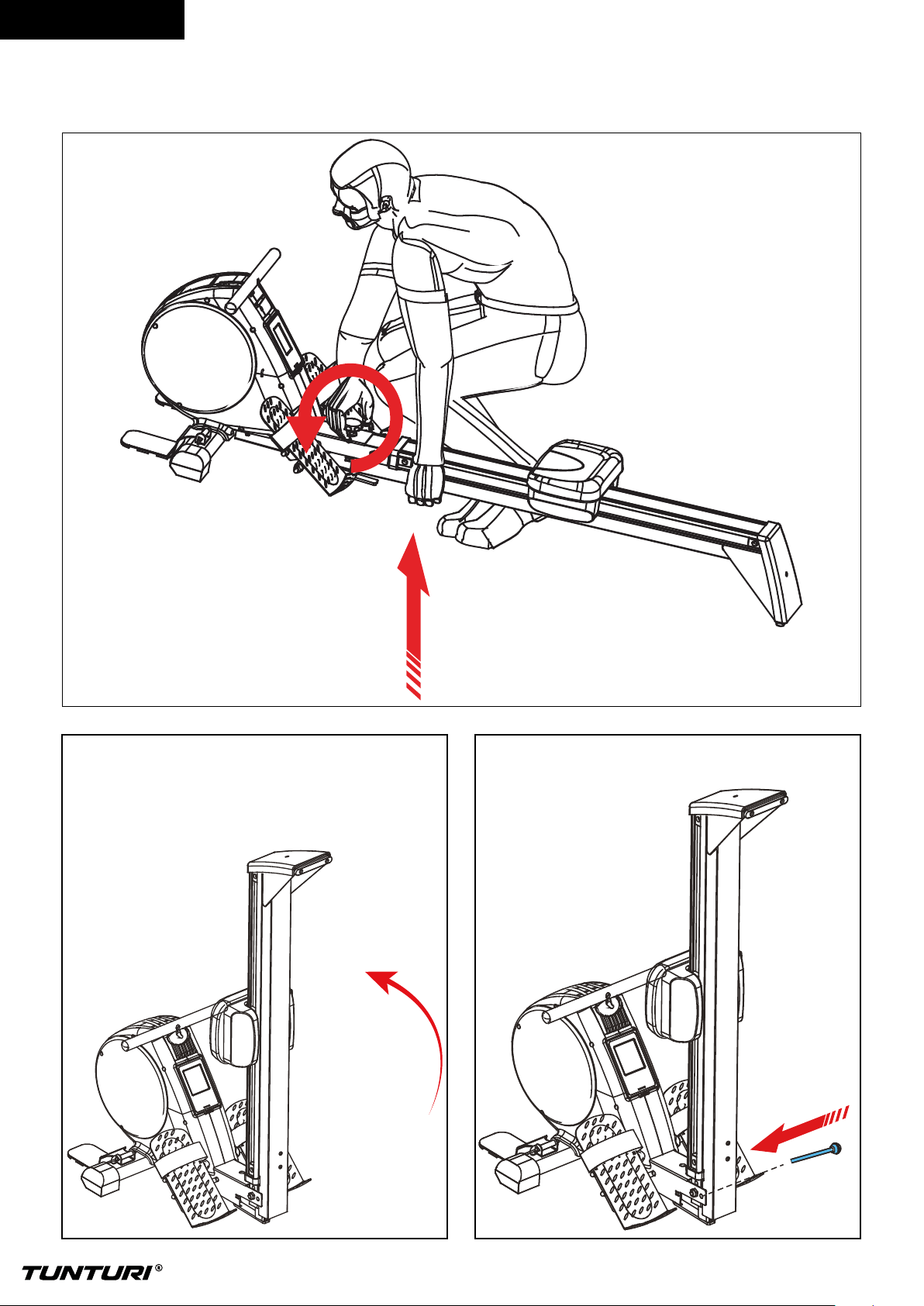 TUNTURI®