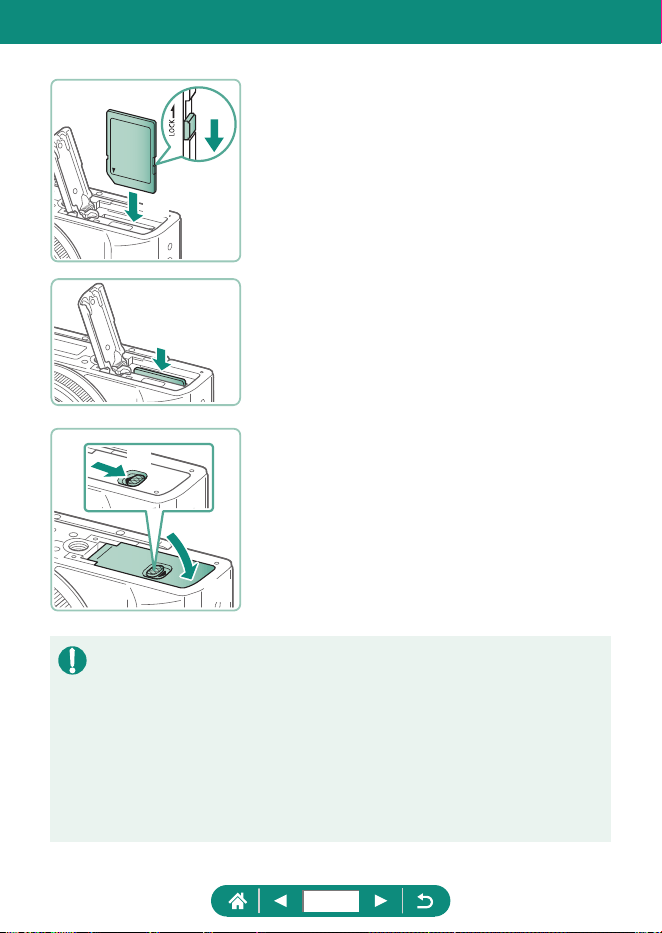 LOCK