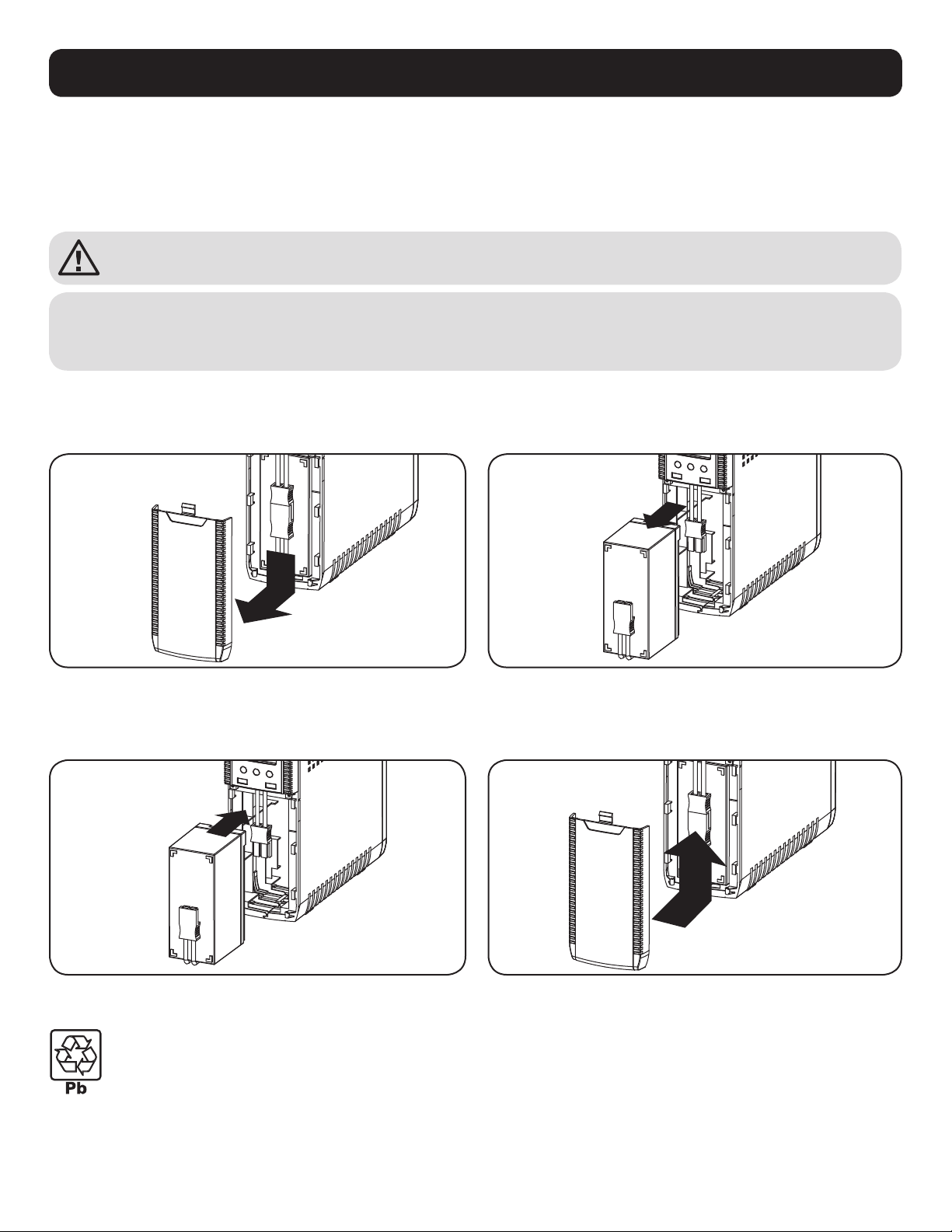 Pb