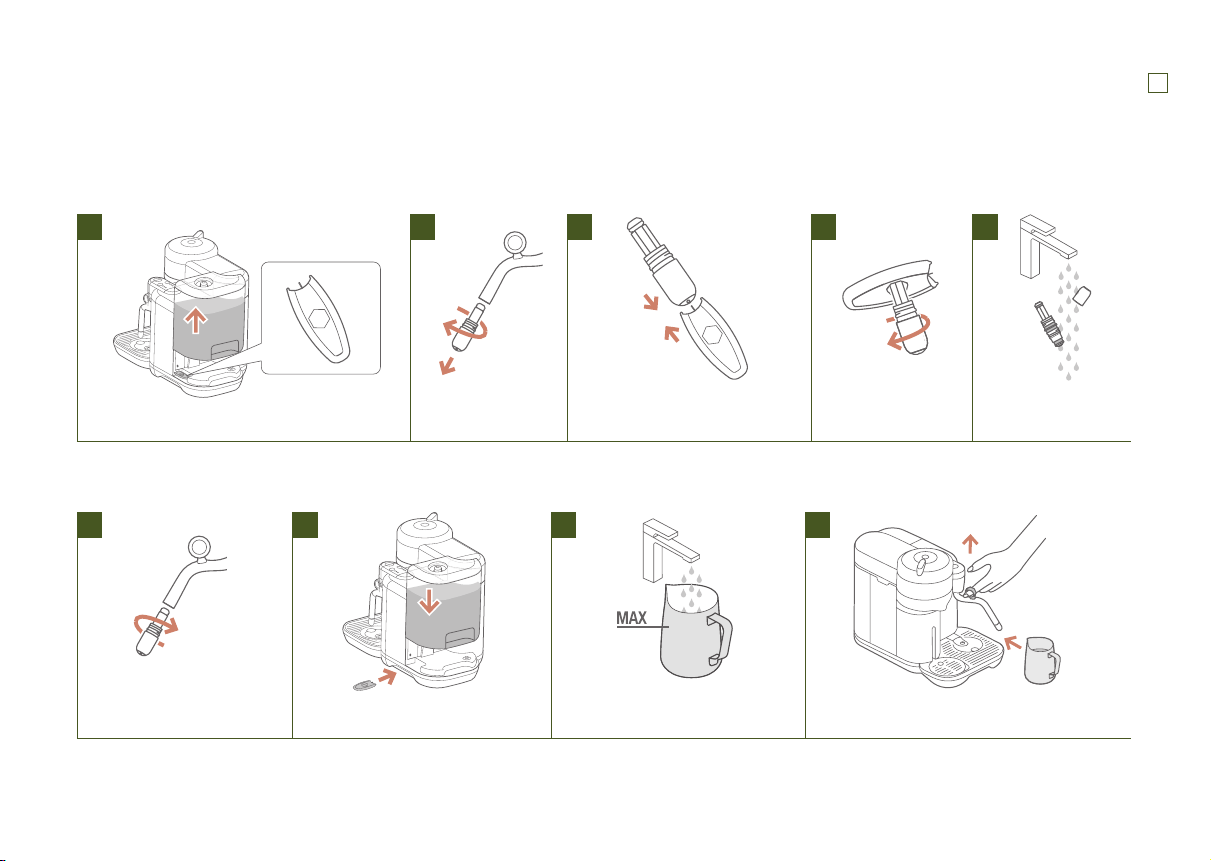 MAX