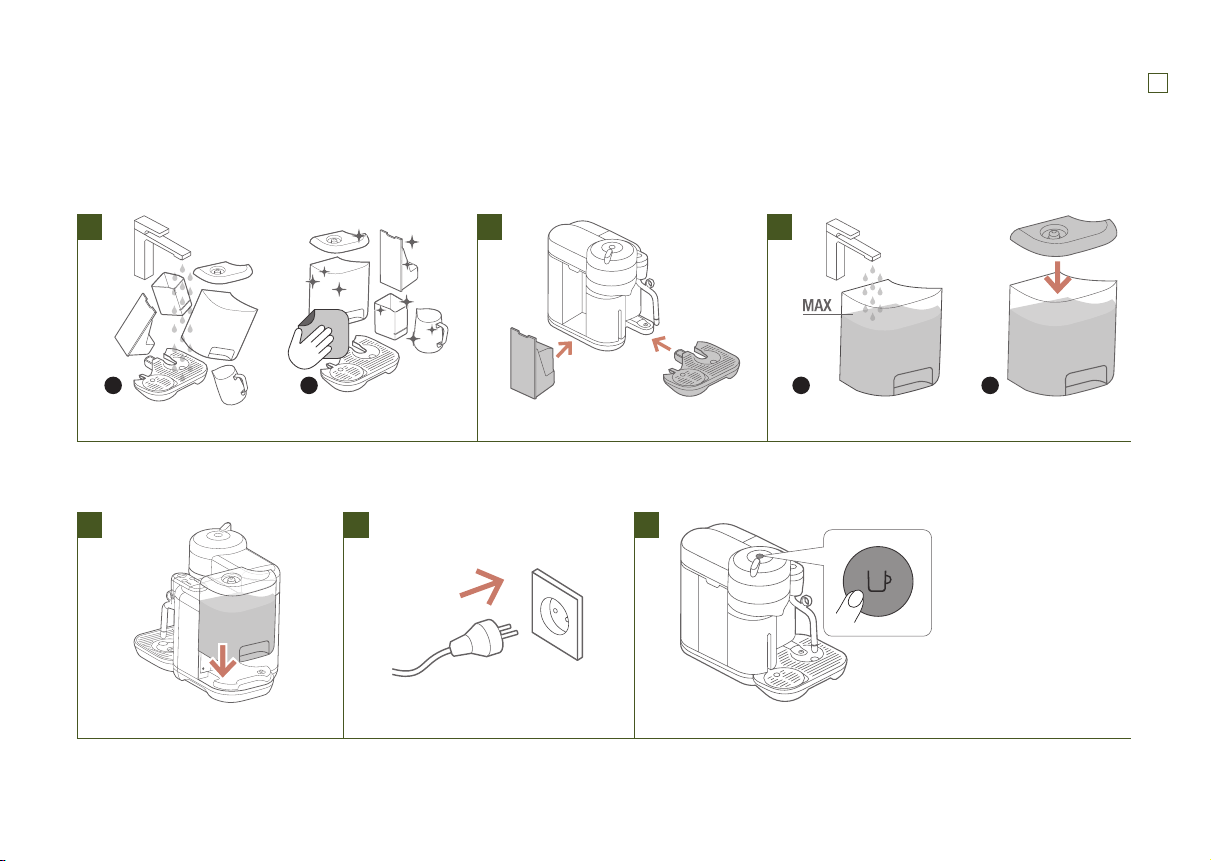 MAX