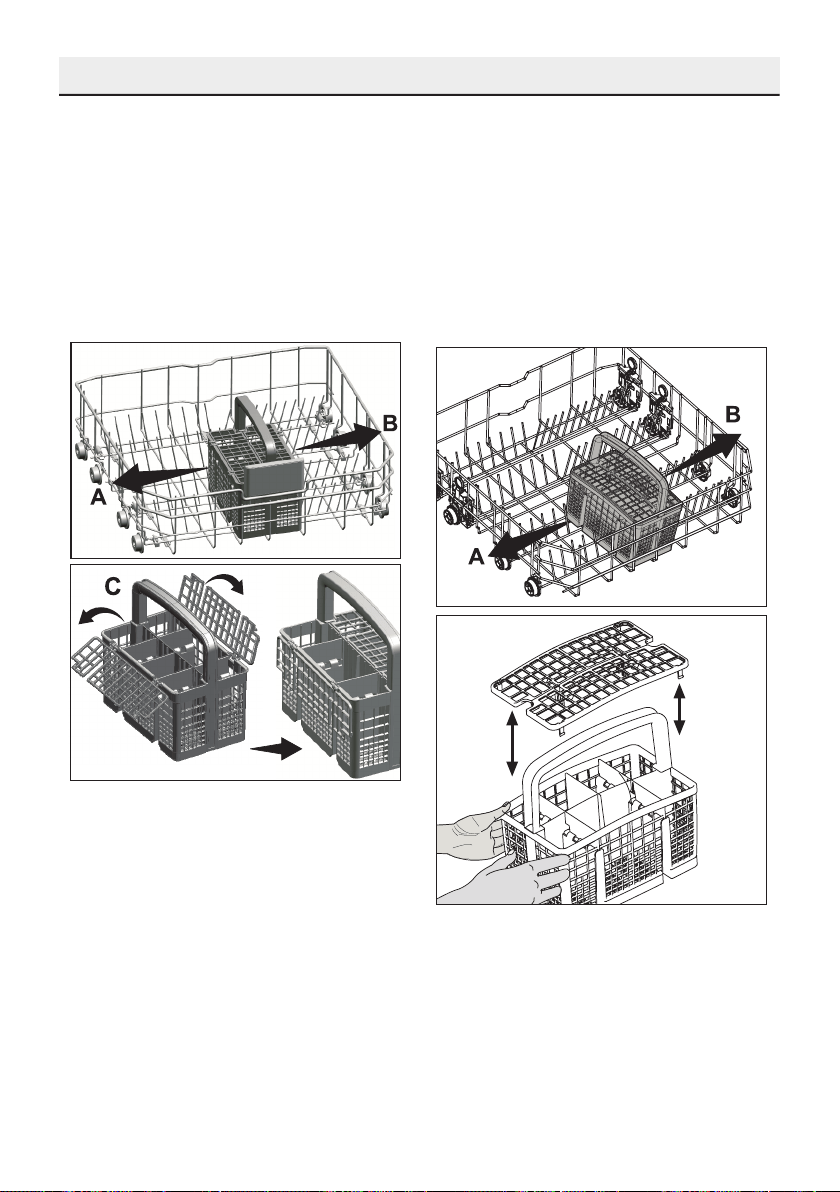 B
A
C
B
A