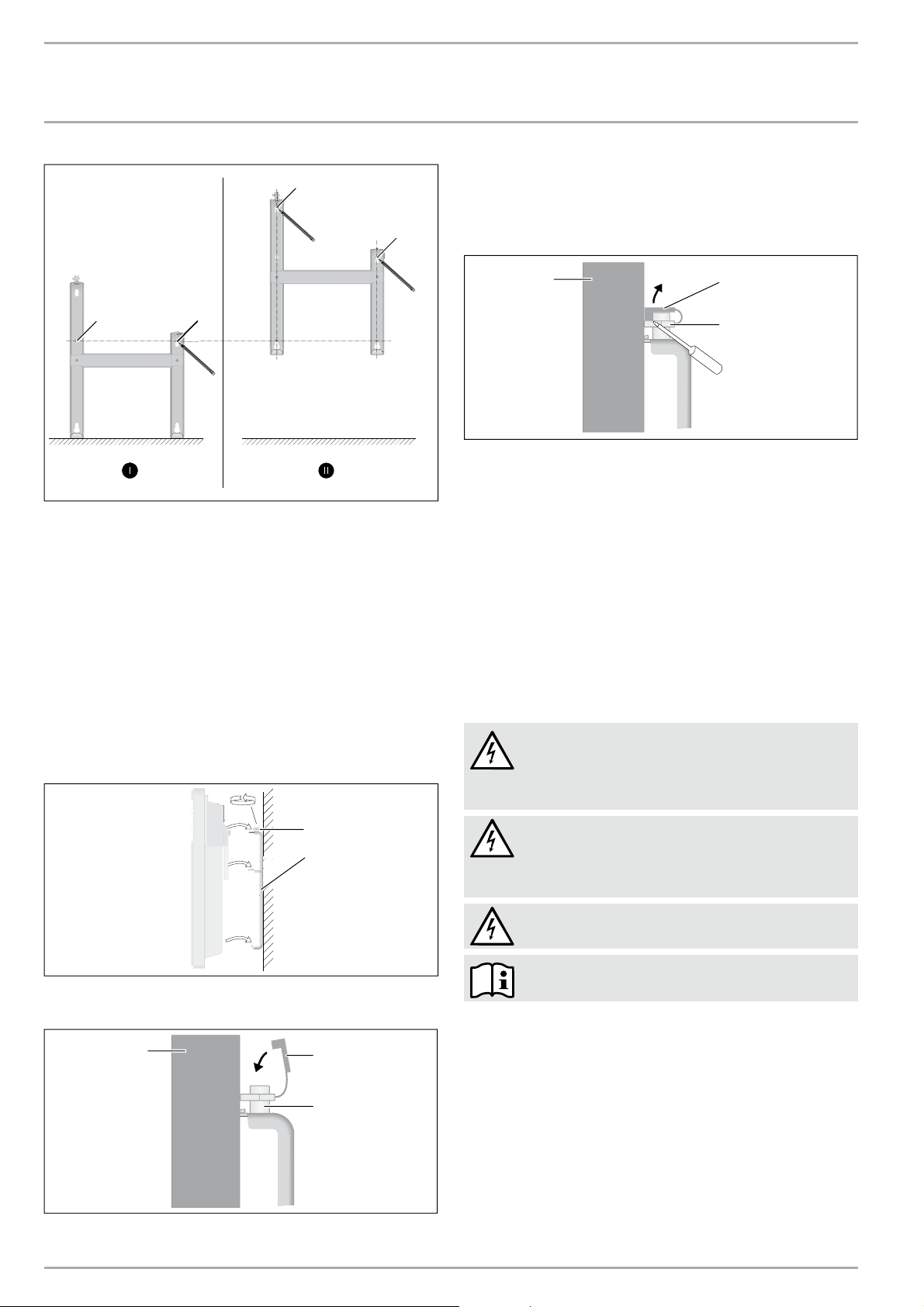 I

II