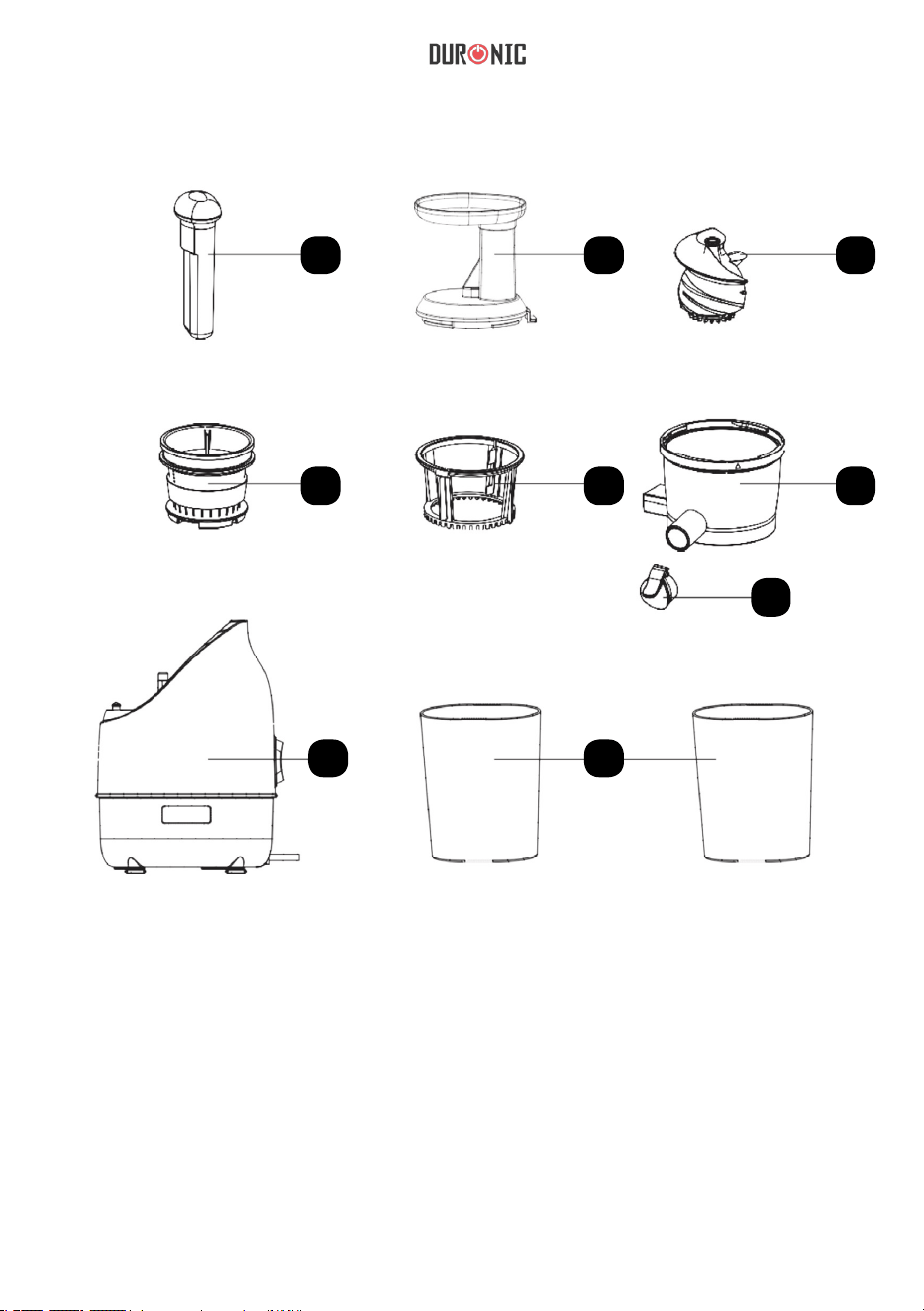 DURONIC