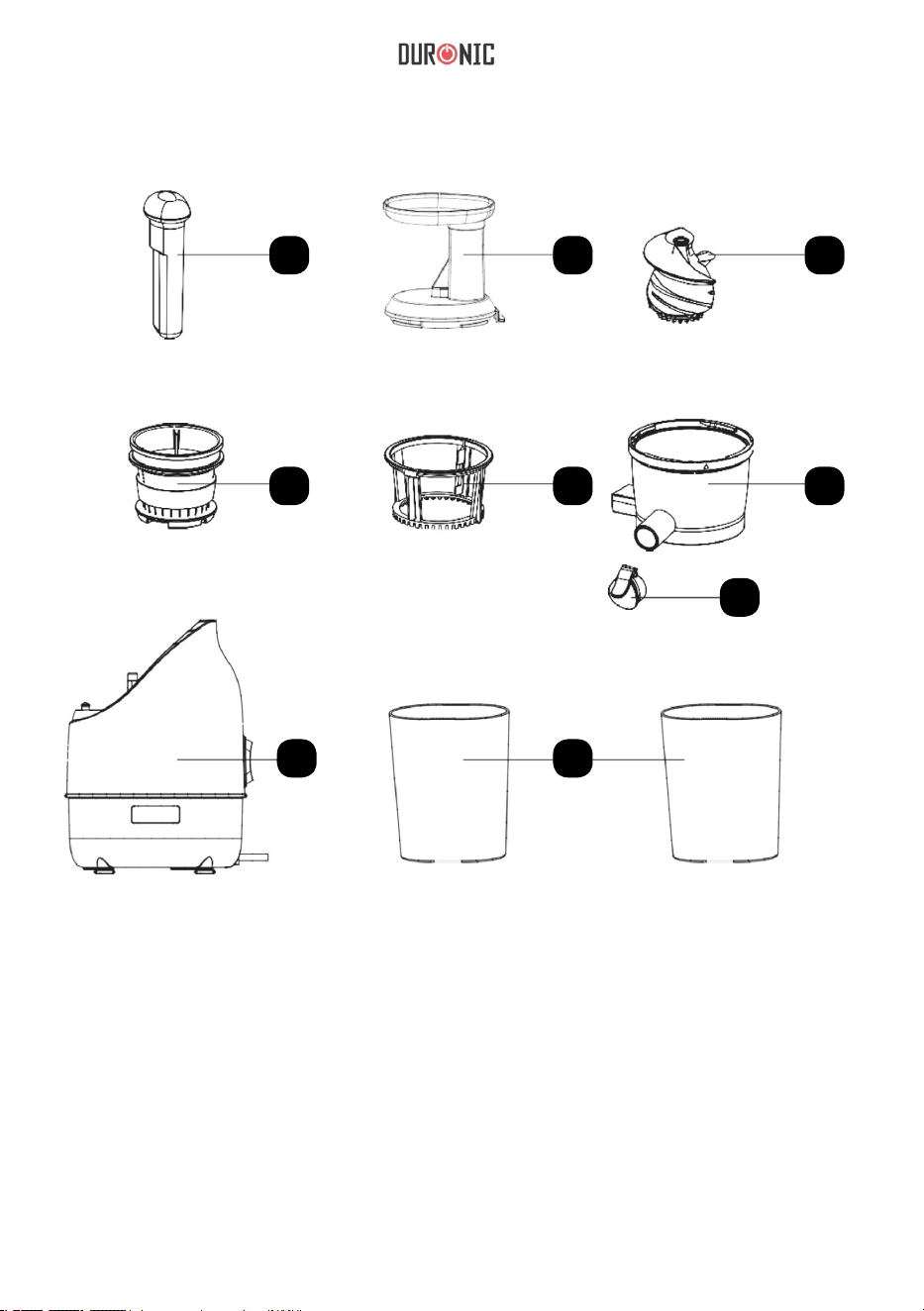 DURONIC