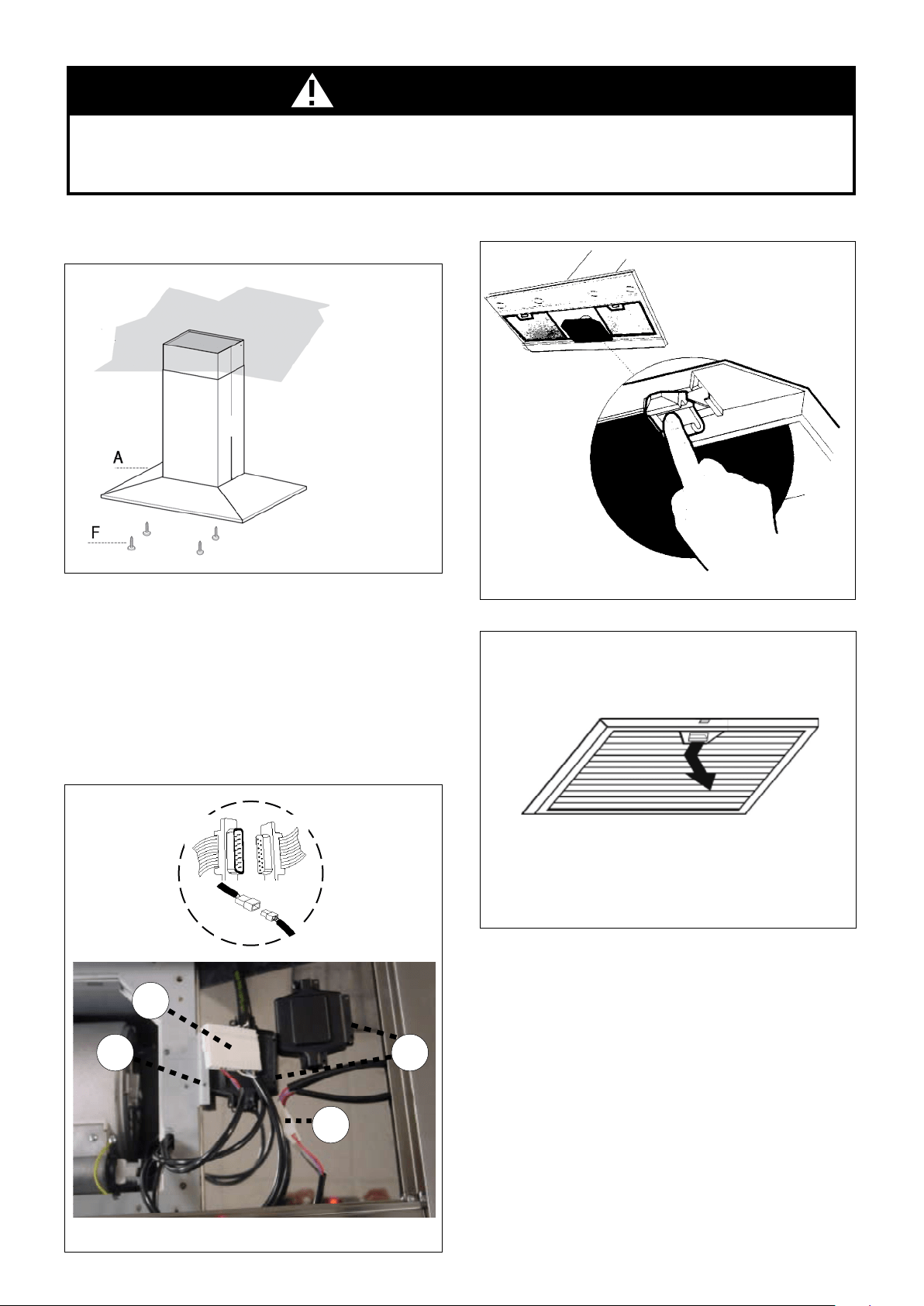 A

F