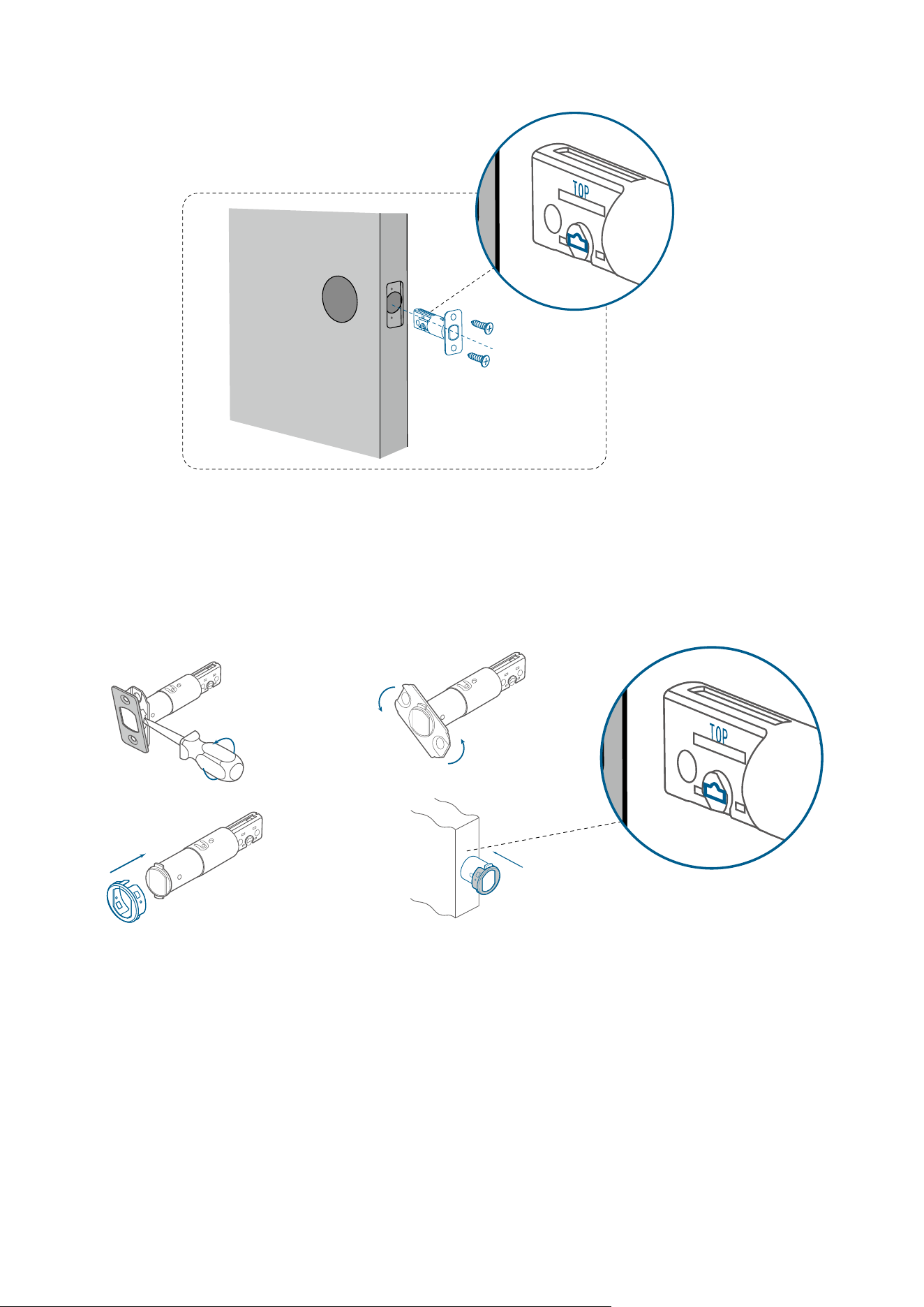 TOP

TOP