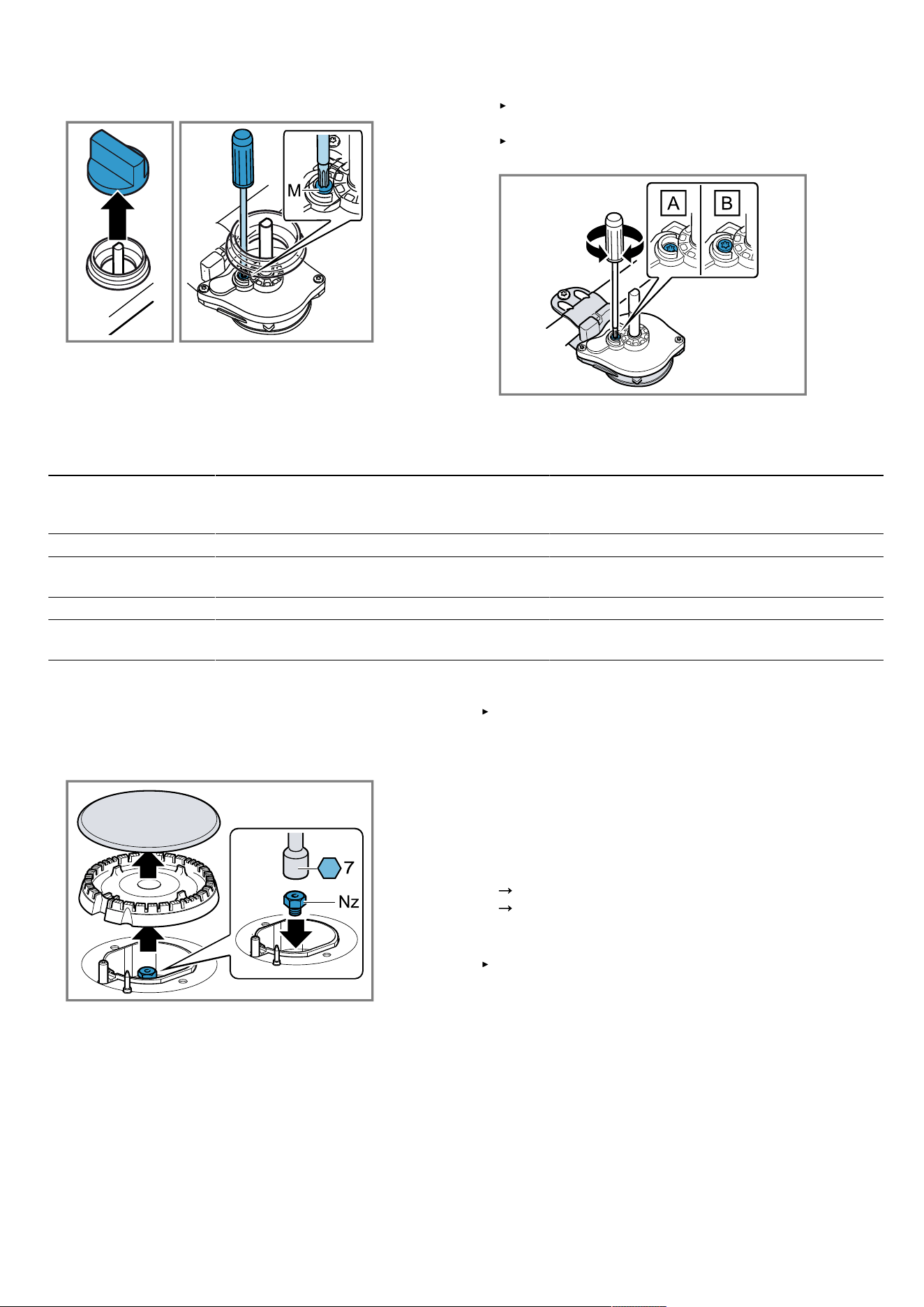 M

A

B

7

Nz