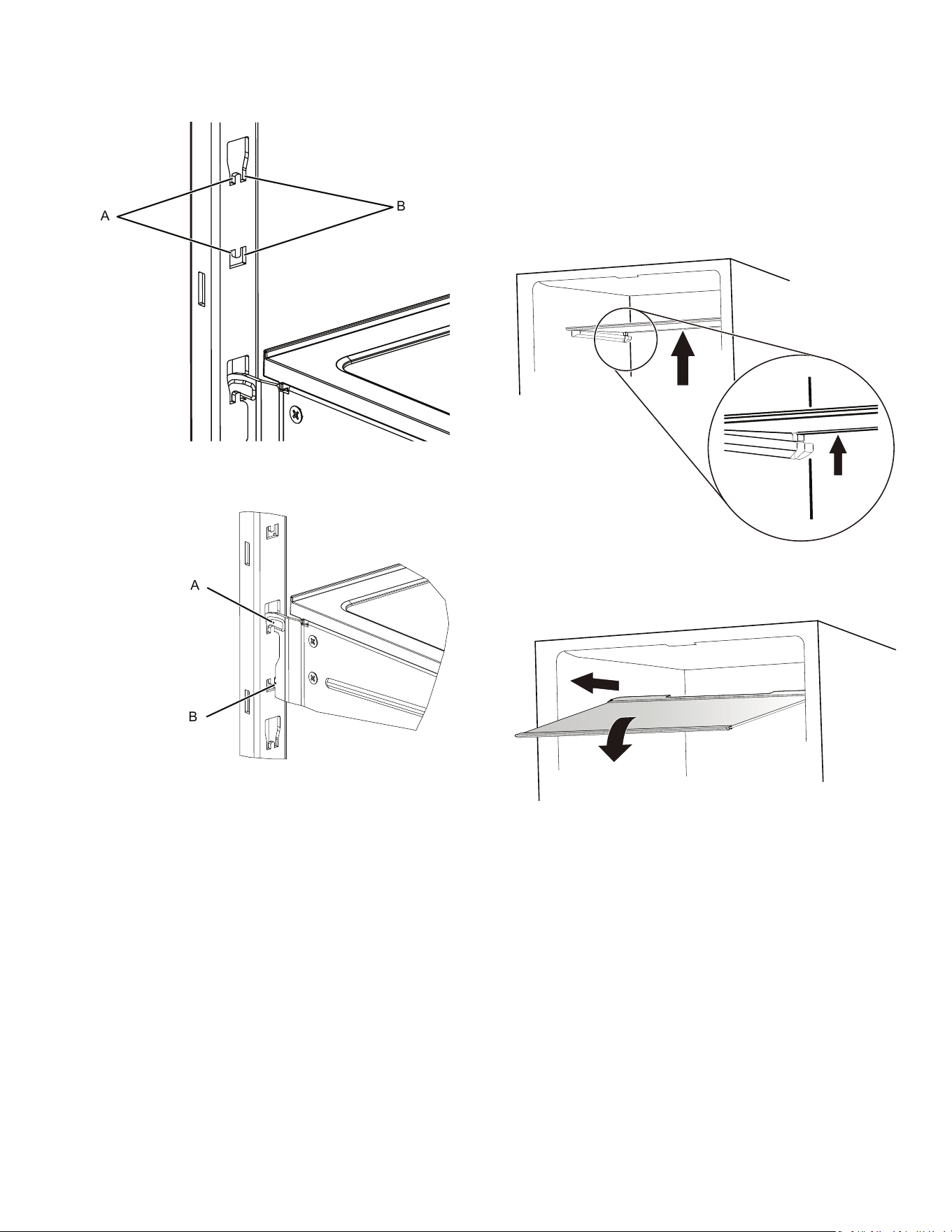 A
B

A
B