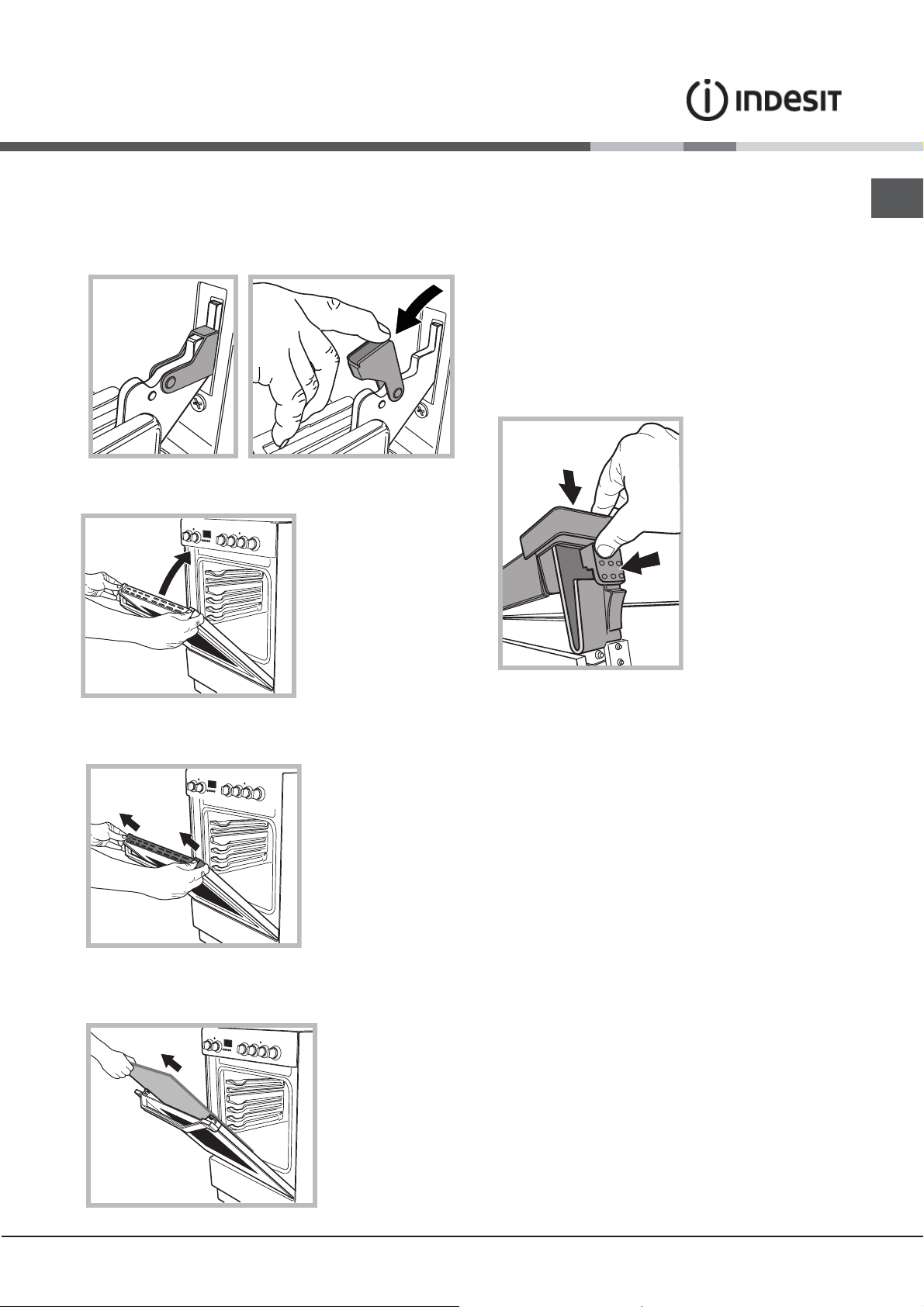 INDESIT