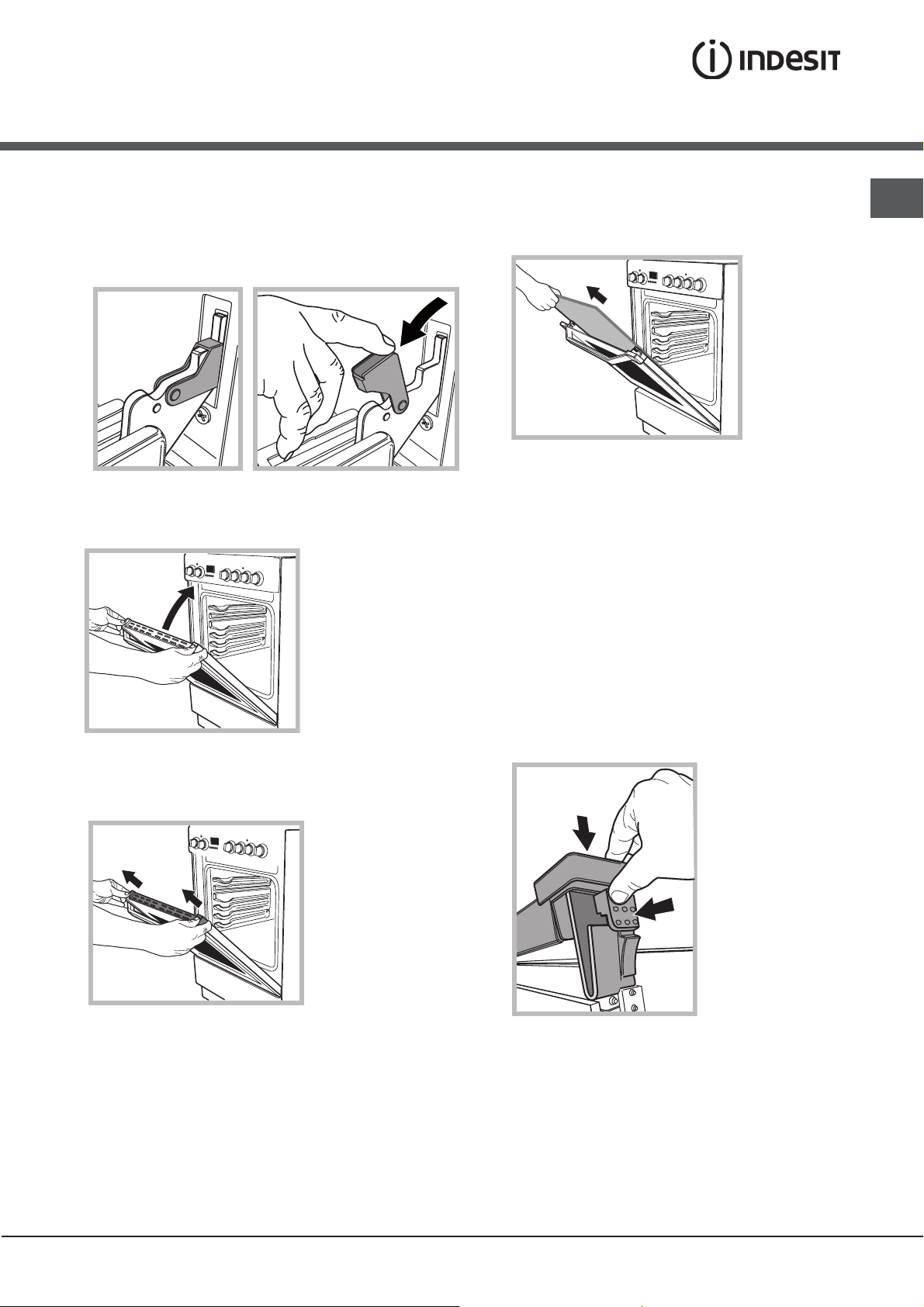 INDESIT