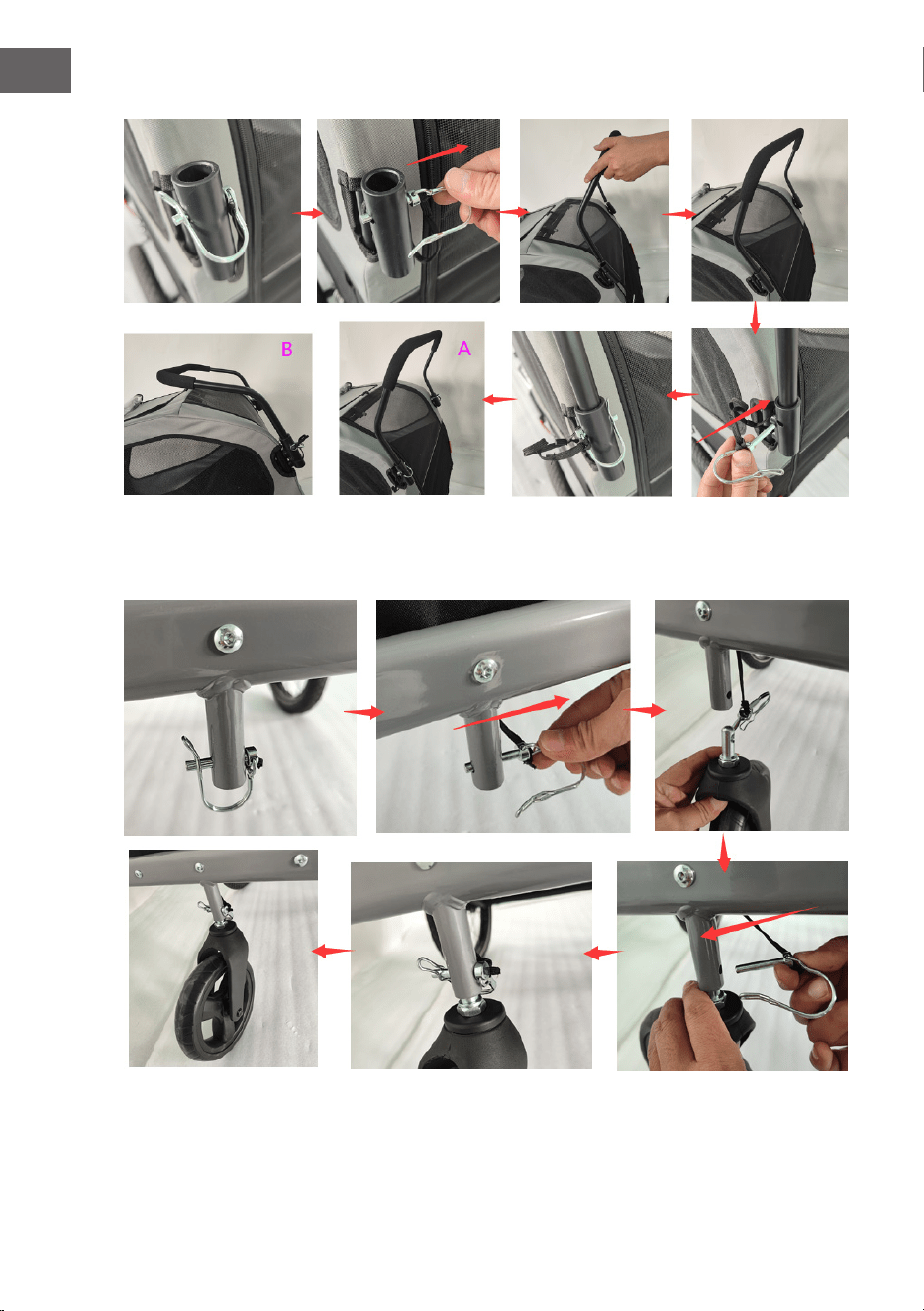 B

A