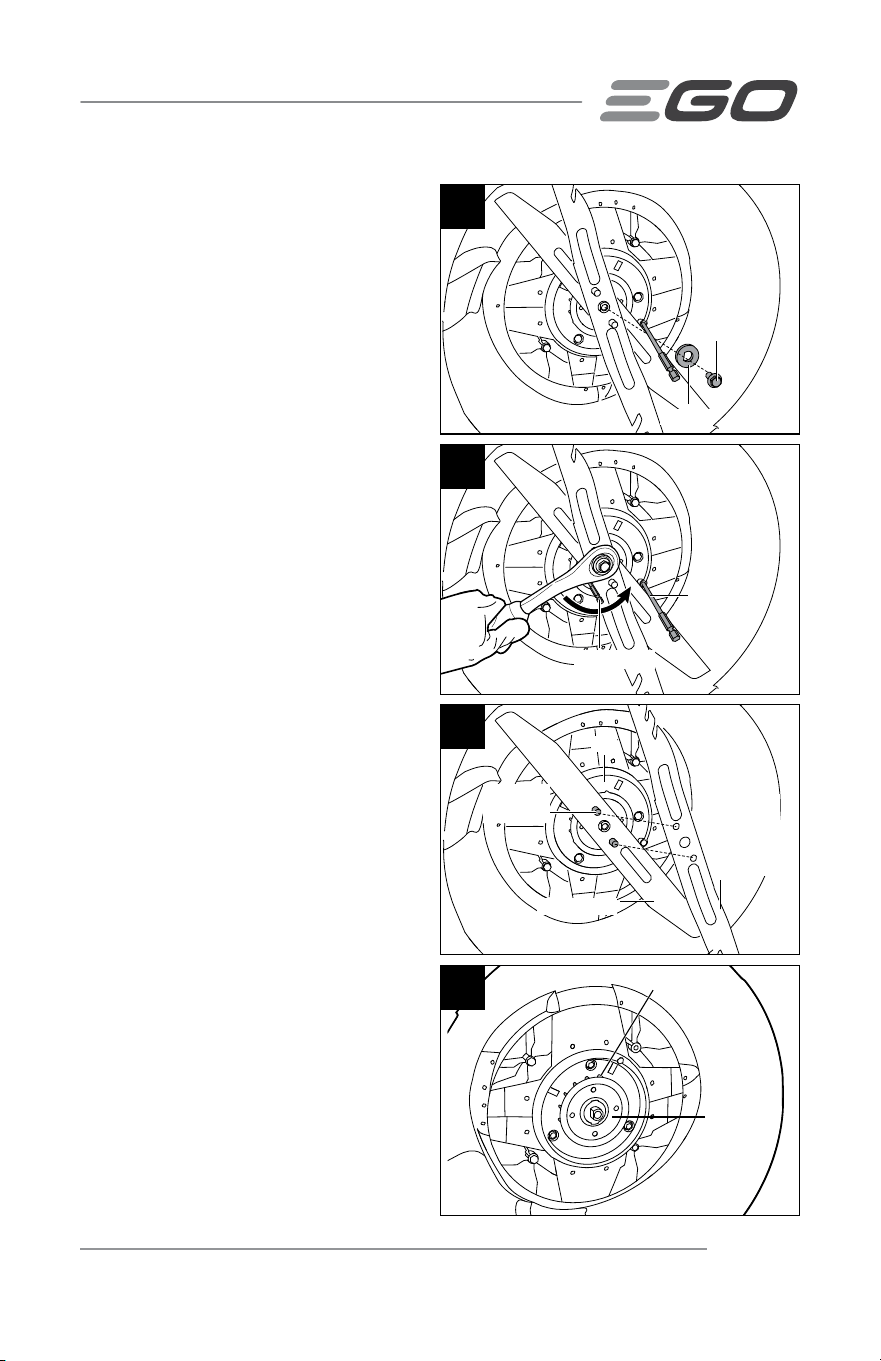 EGO