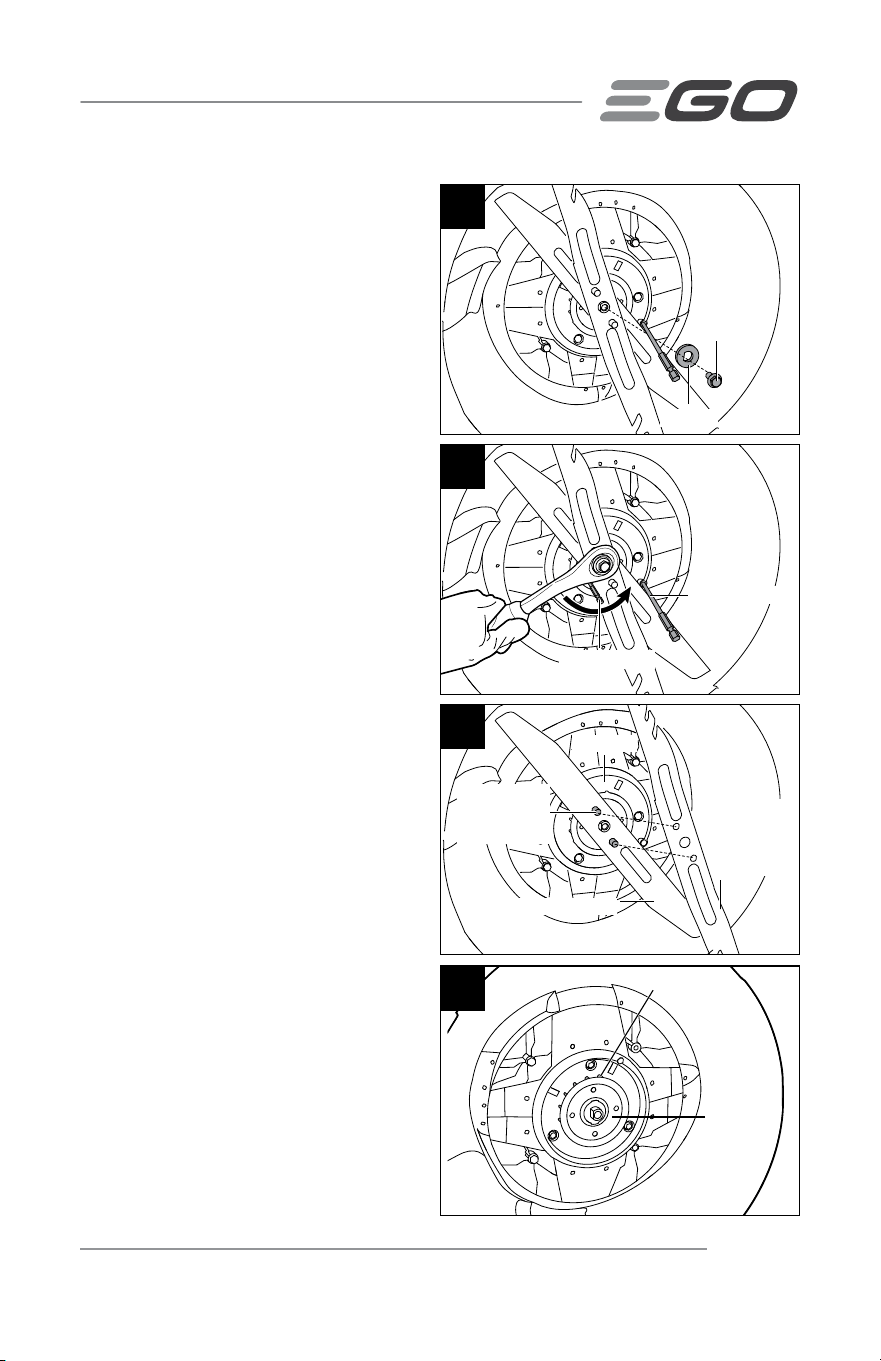 EGO