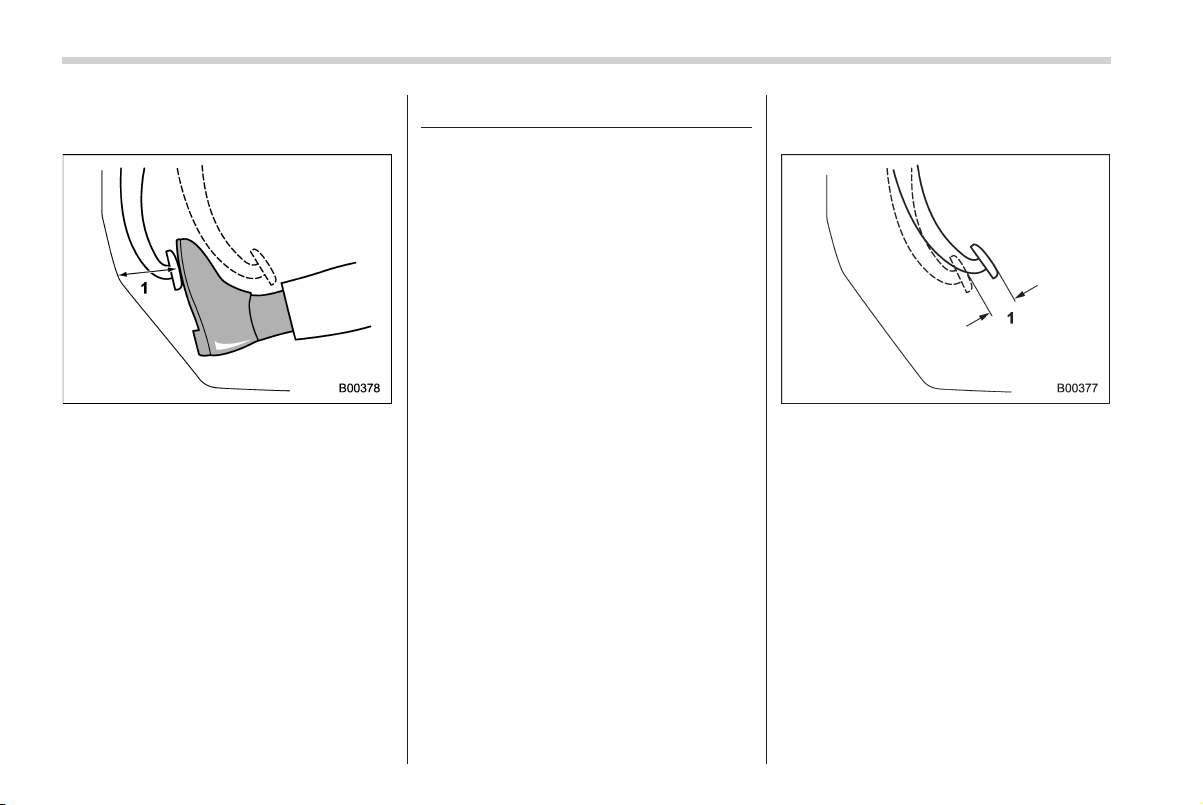 1

B00378

1

B00377