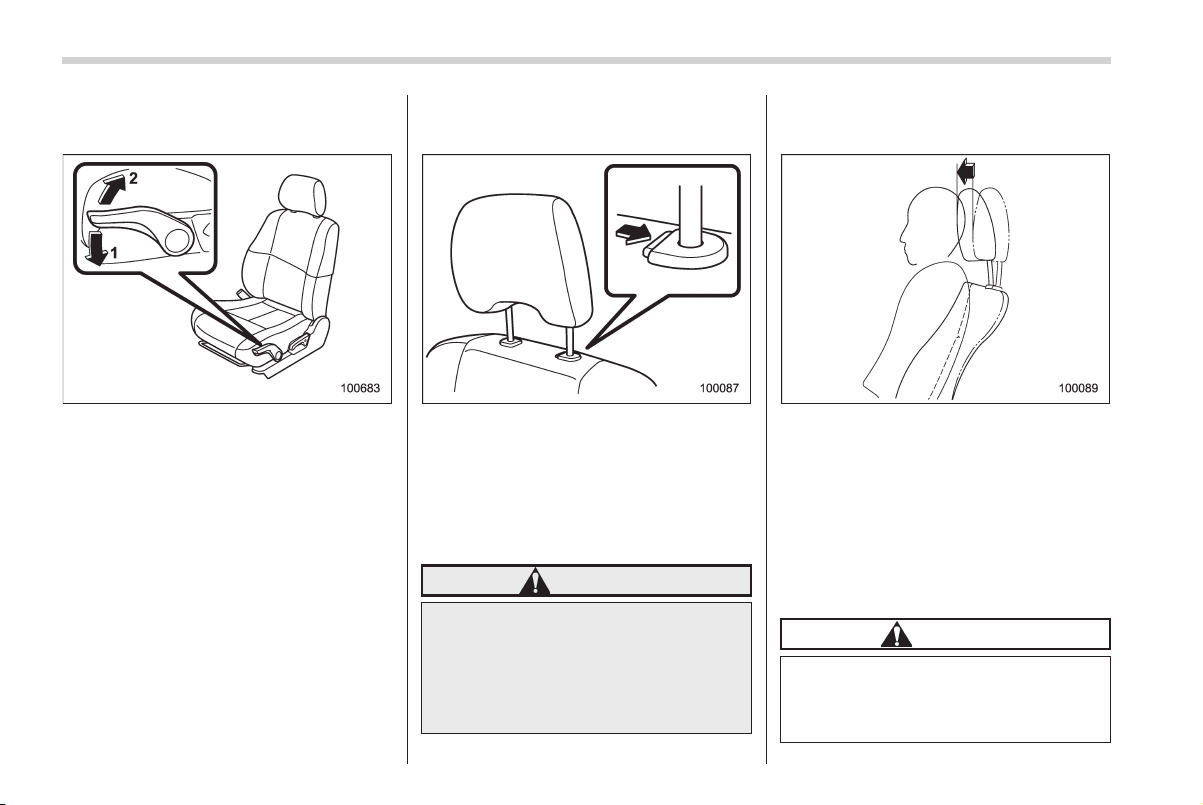 2

1

100683

100087

100089