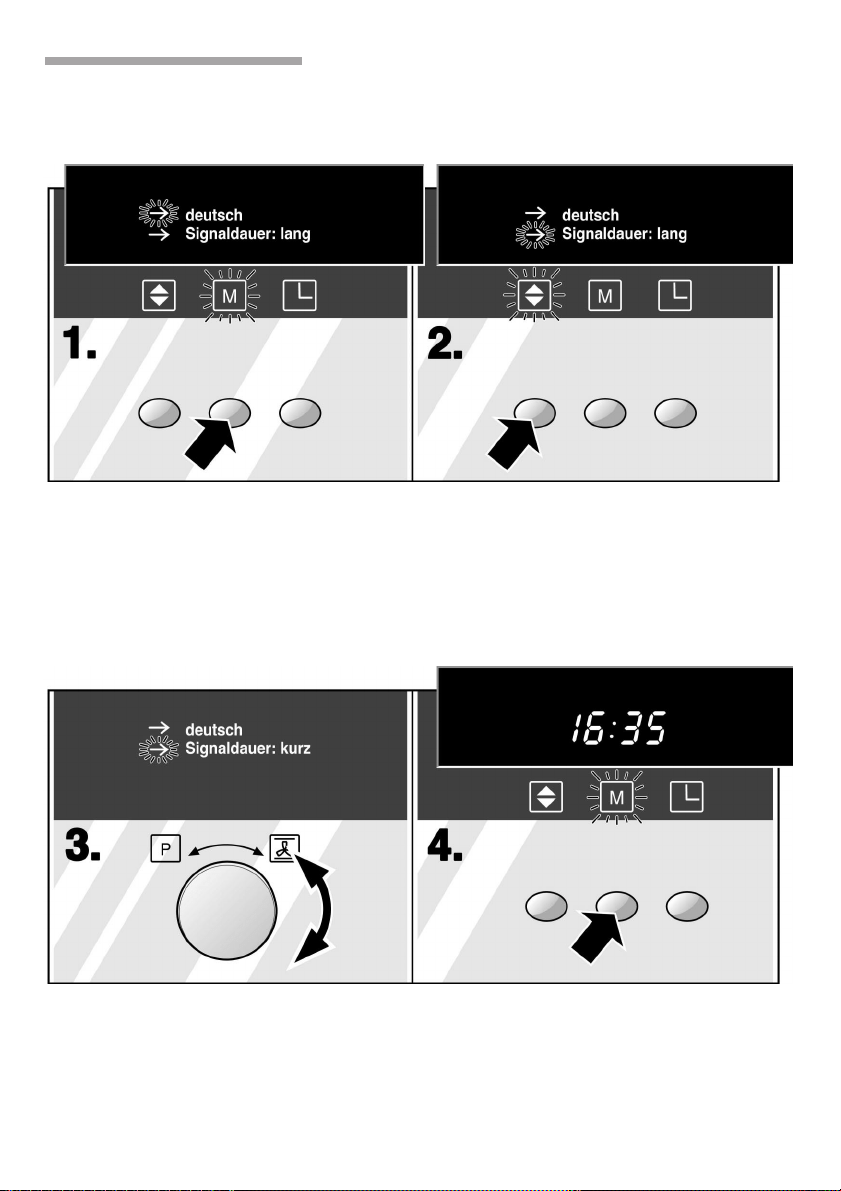 → deutsch
→ Signaldauer: lang

M

1.

→ deutsch
→ Signaldauer: lang

M

2.

→ deutsch
→ Signaldauer: kurz

3.

P

16:35

M

4.