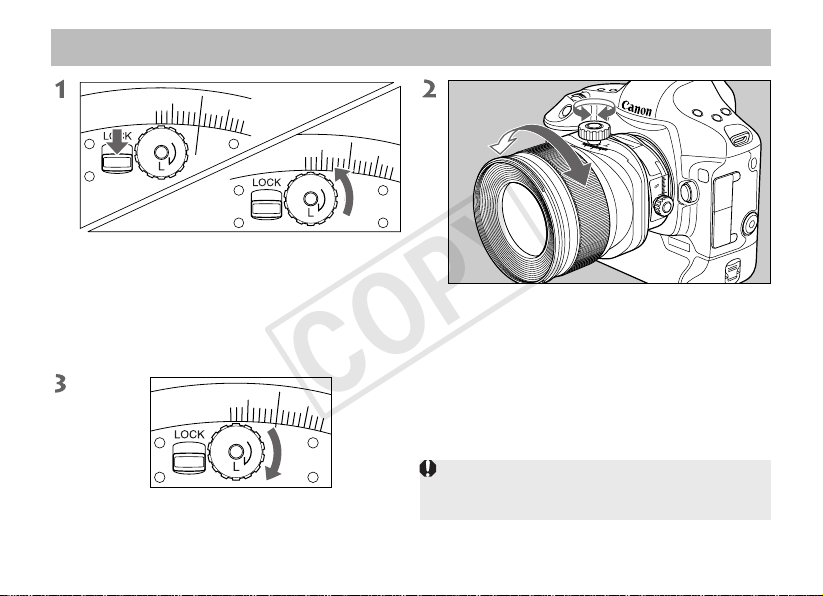 1

LOCK
L

LOCK
L

2

Canon

COPY

3

LOCK
L