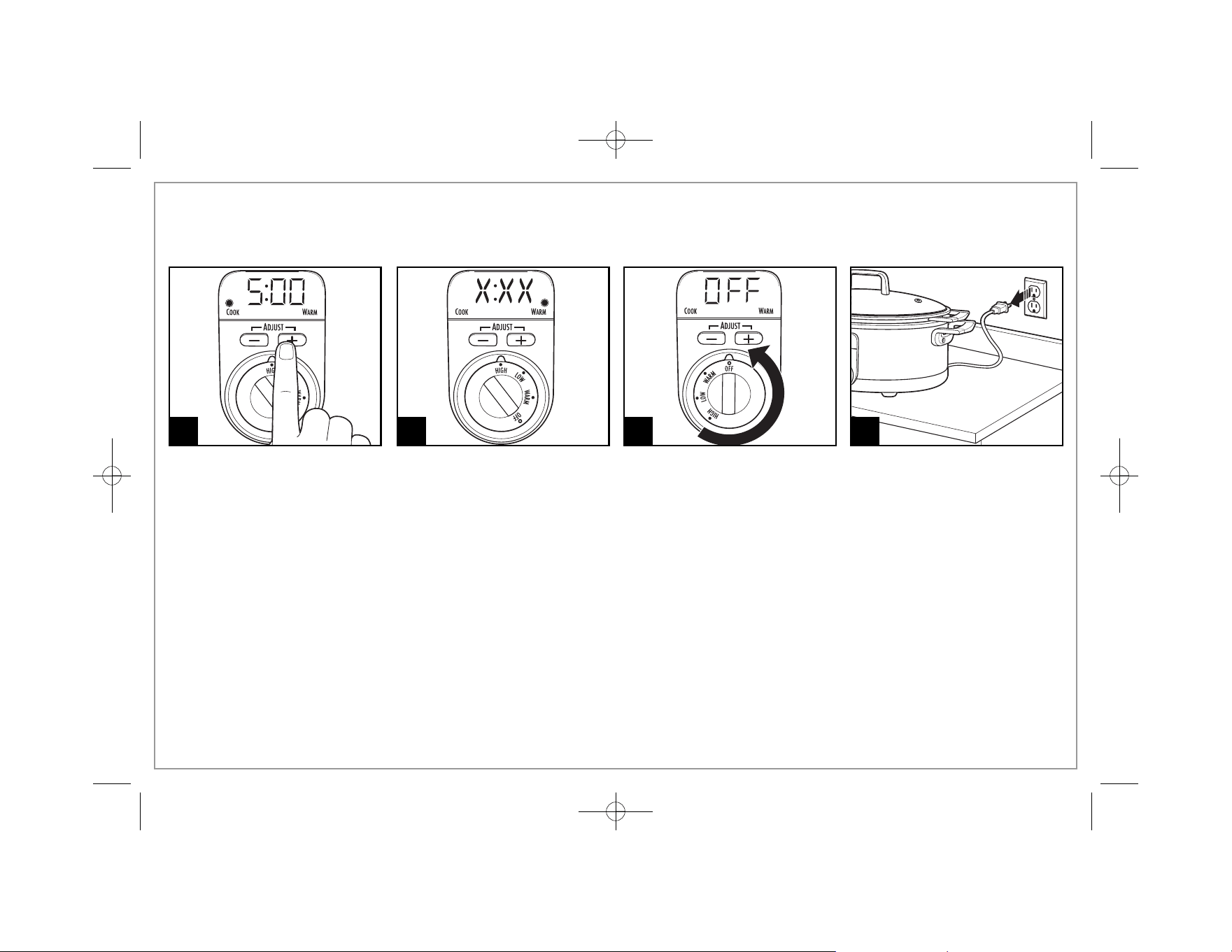 5:00
COOK
WARM
ADJUST
HIGH
WARM

X:XX
COOK
WARM
ADJUST
HIGH
LOW
WARM
OFF

OFF
COOK
WARM
ADJUST
OFF
WARM
LOW
HIGH