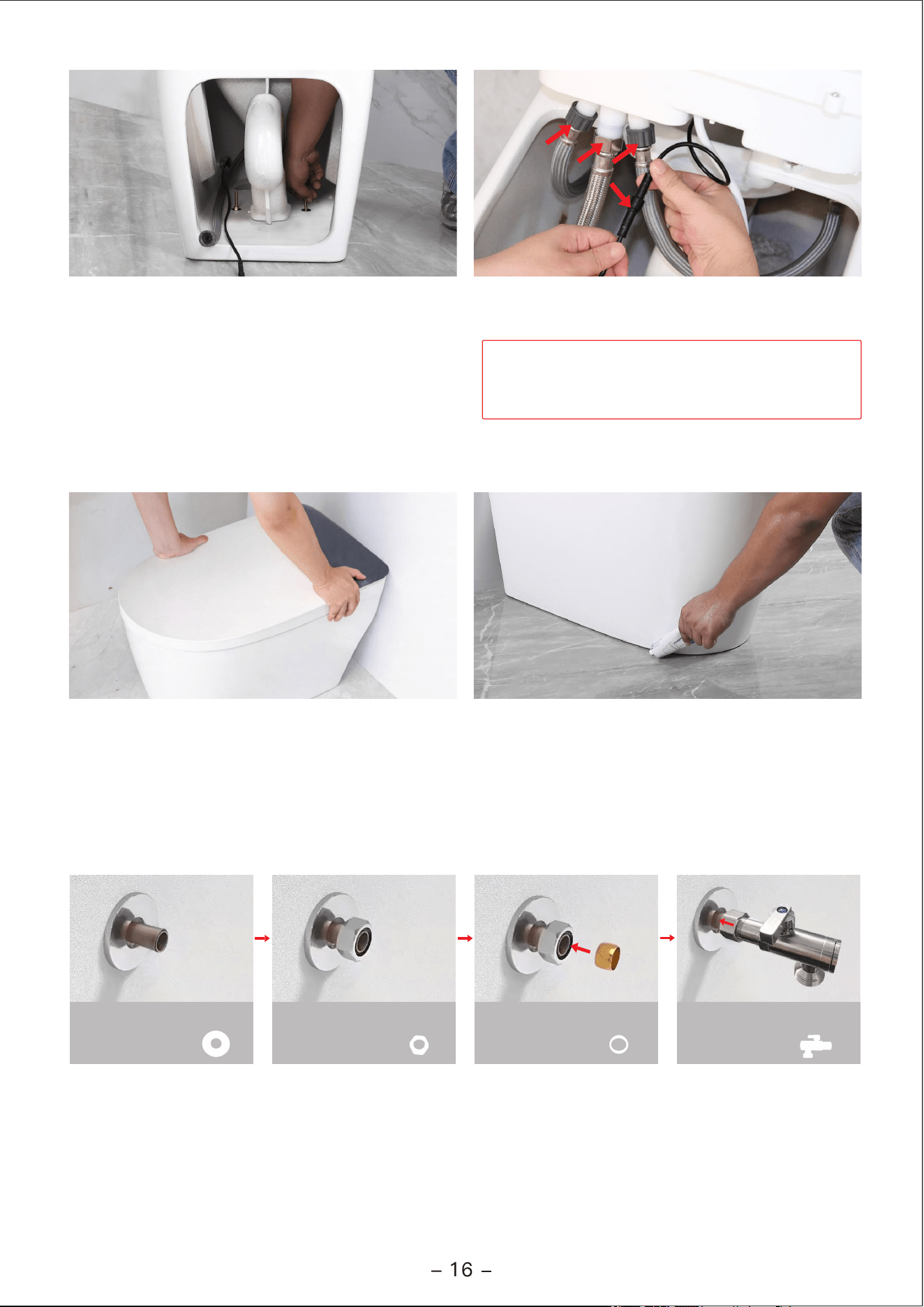 – 16 –