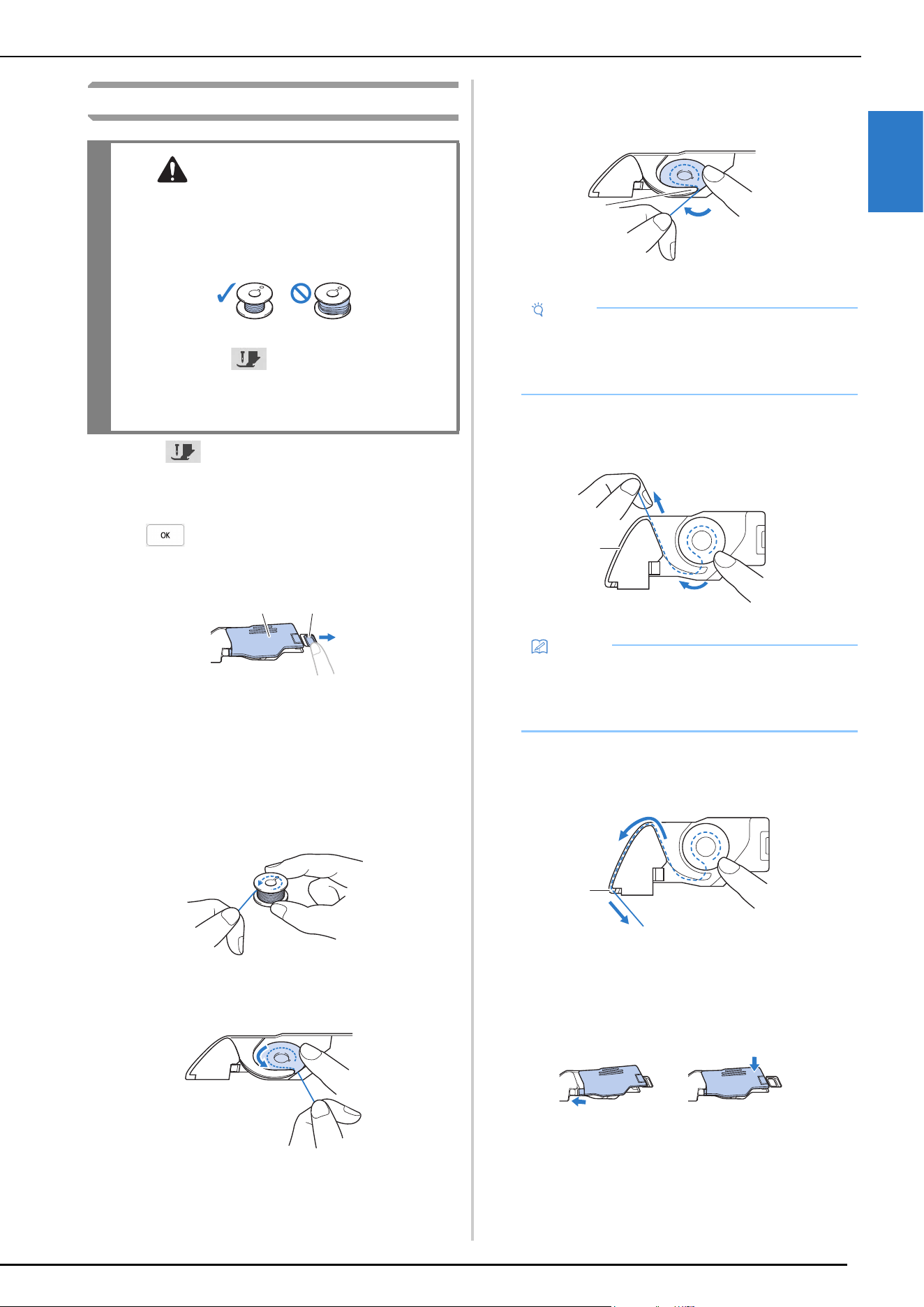 OK