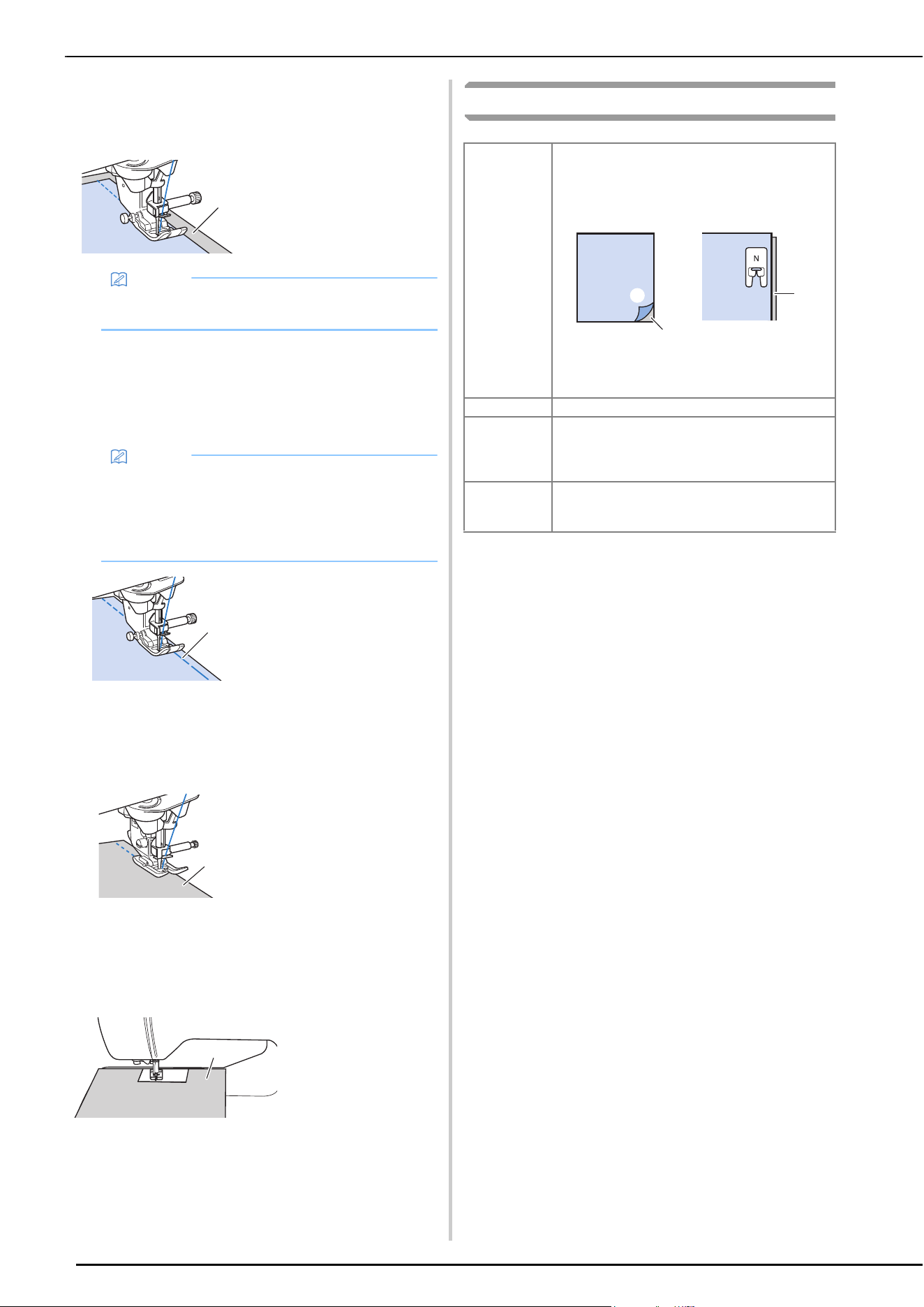 N