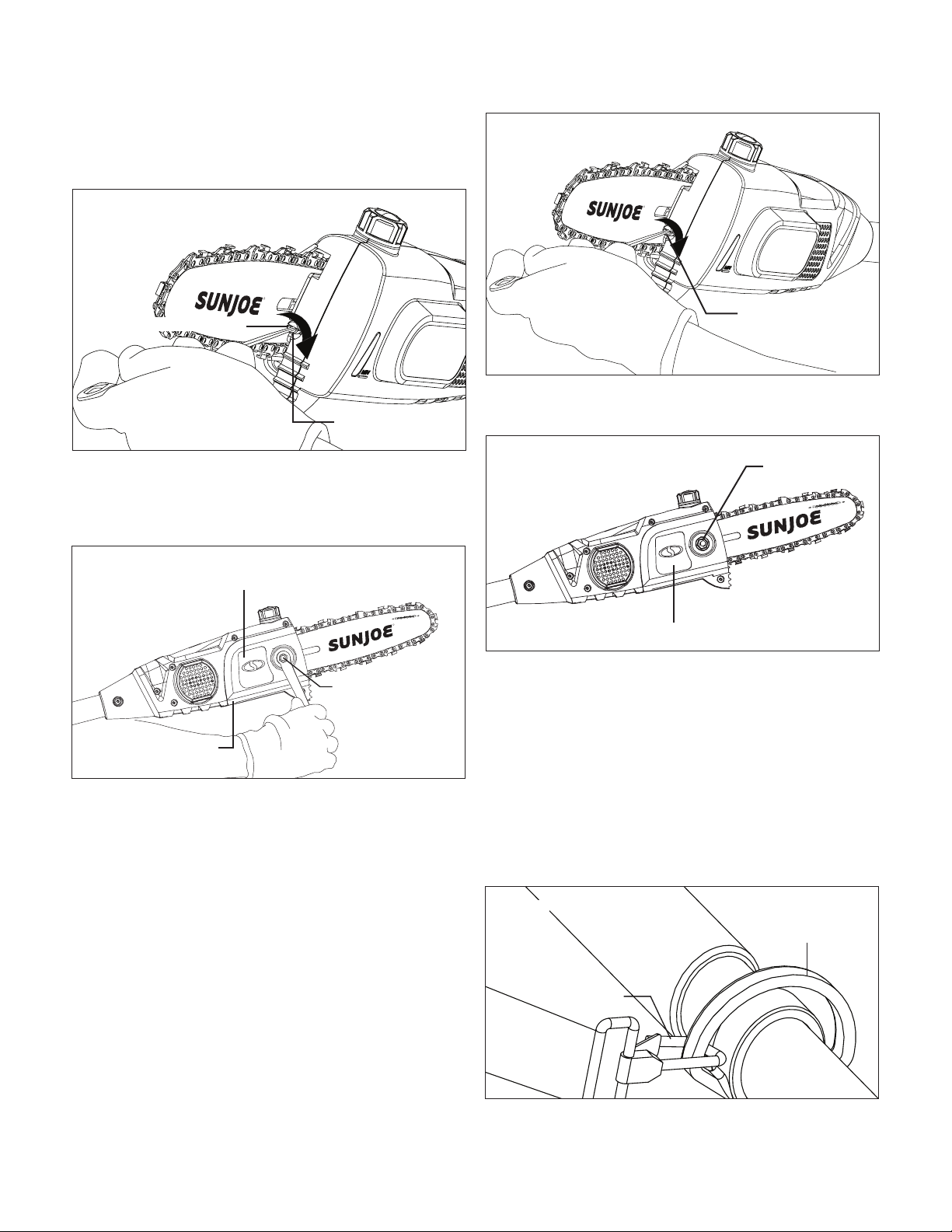 SUNJOE

SUNJOE

SUNJOE

SUNJOE