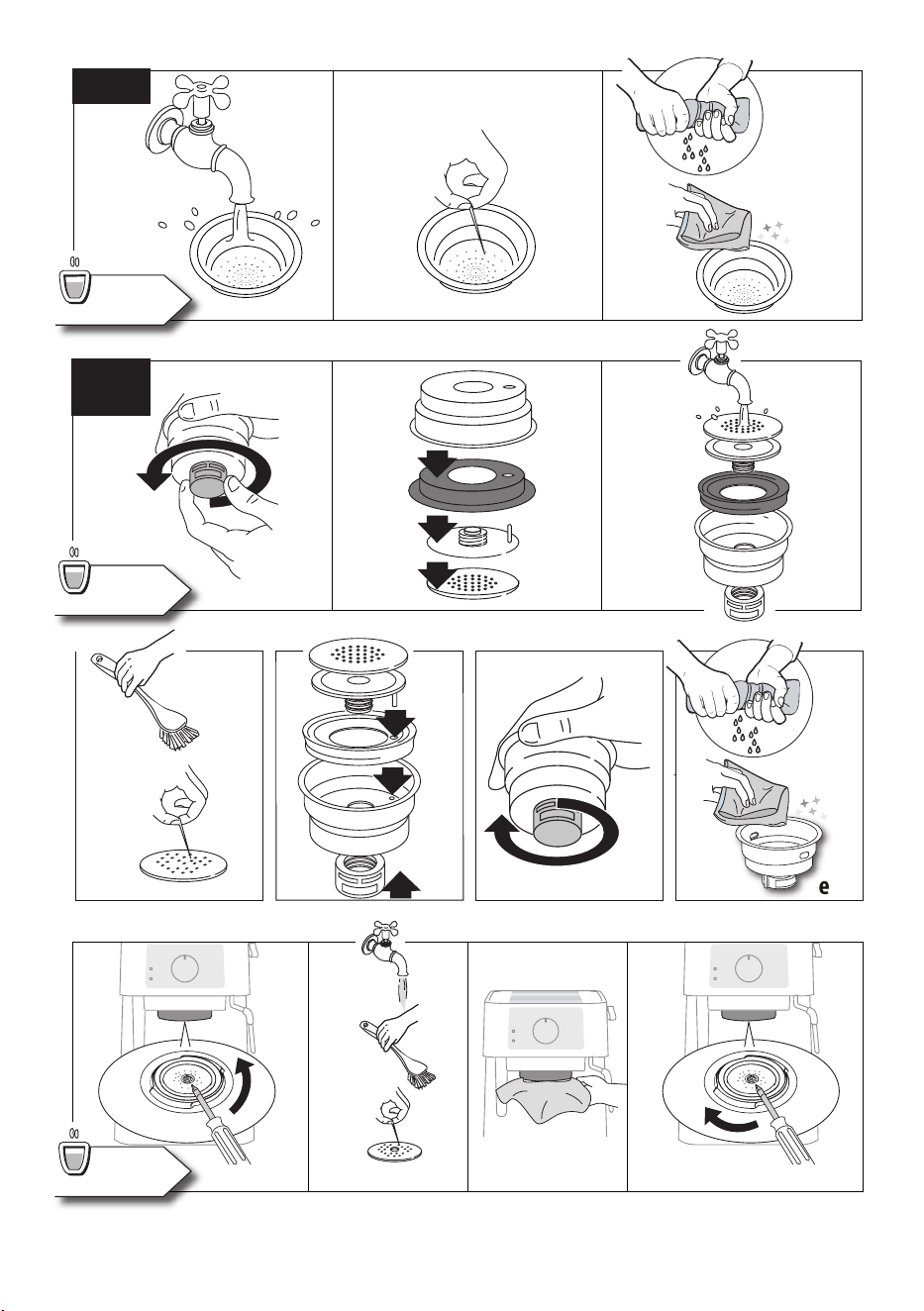 e