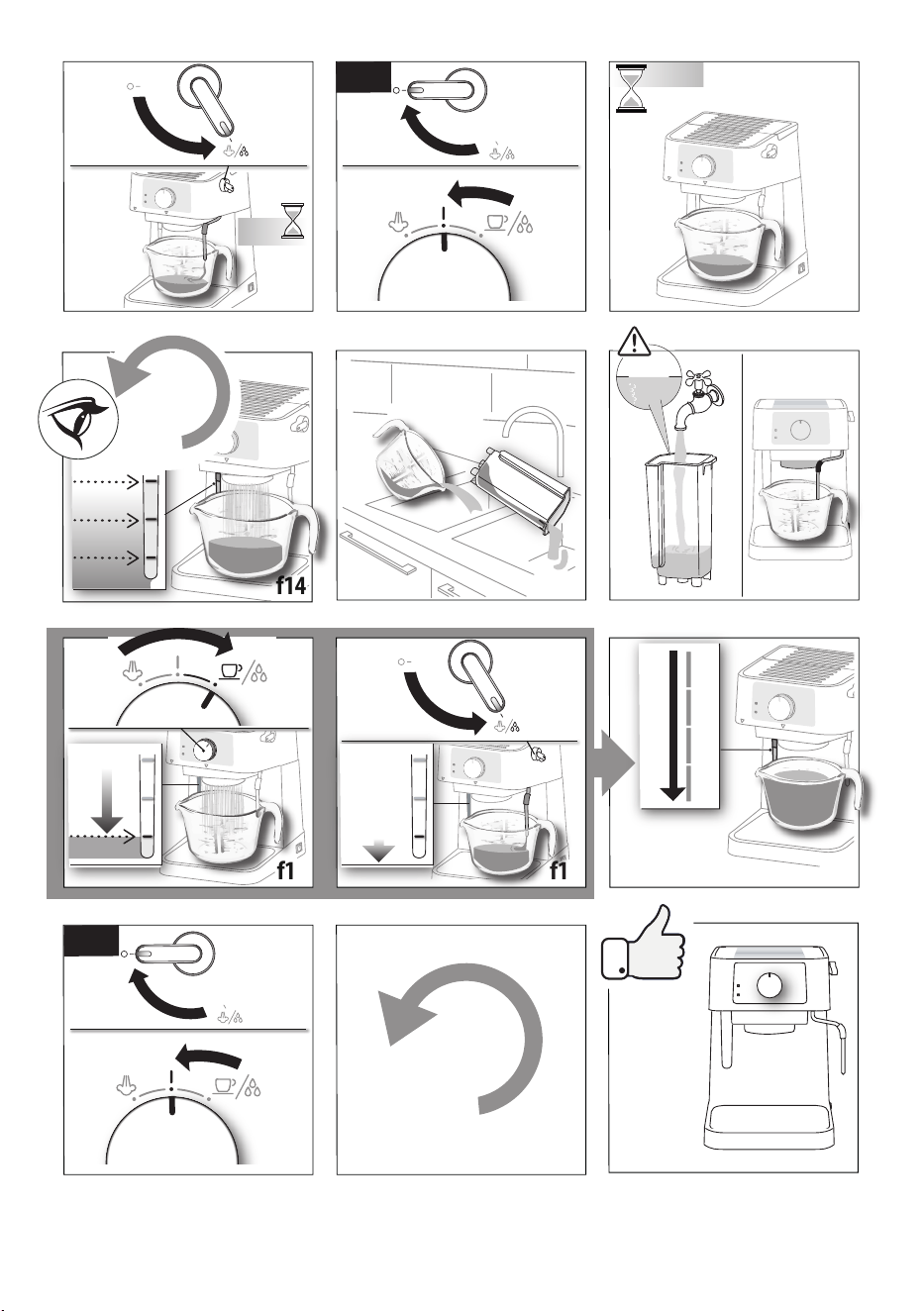 f14

f1

f1