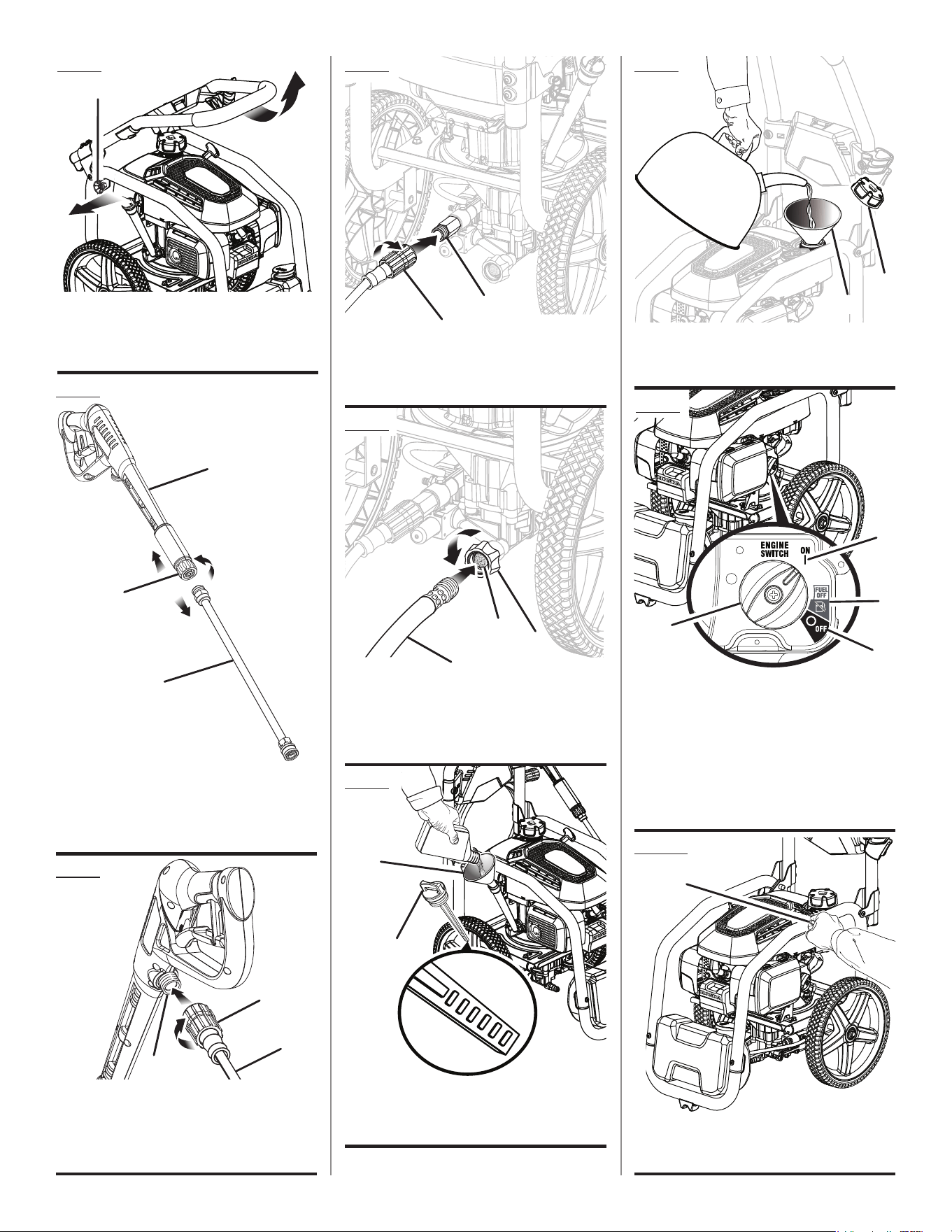 ENGINE SWITCH
ON
FUEL OFF
OFF