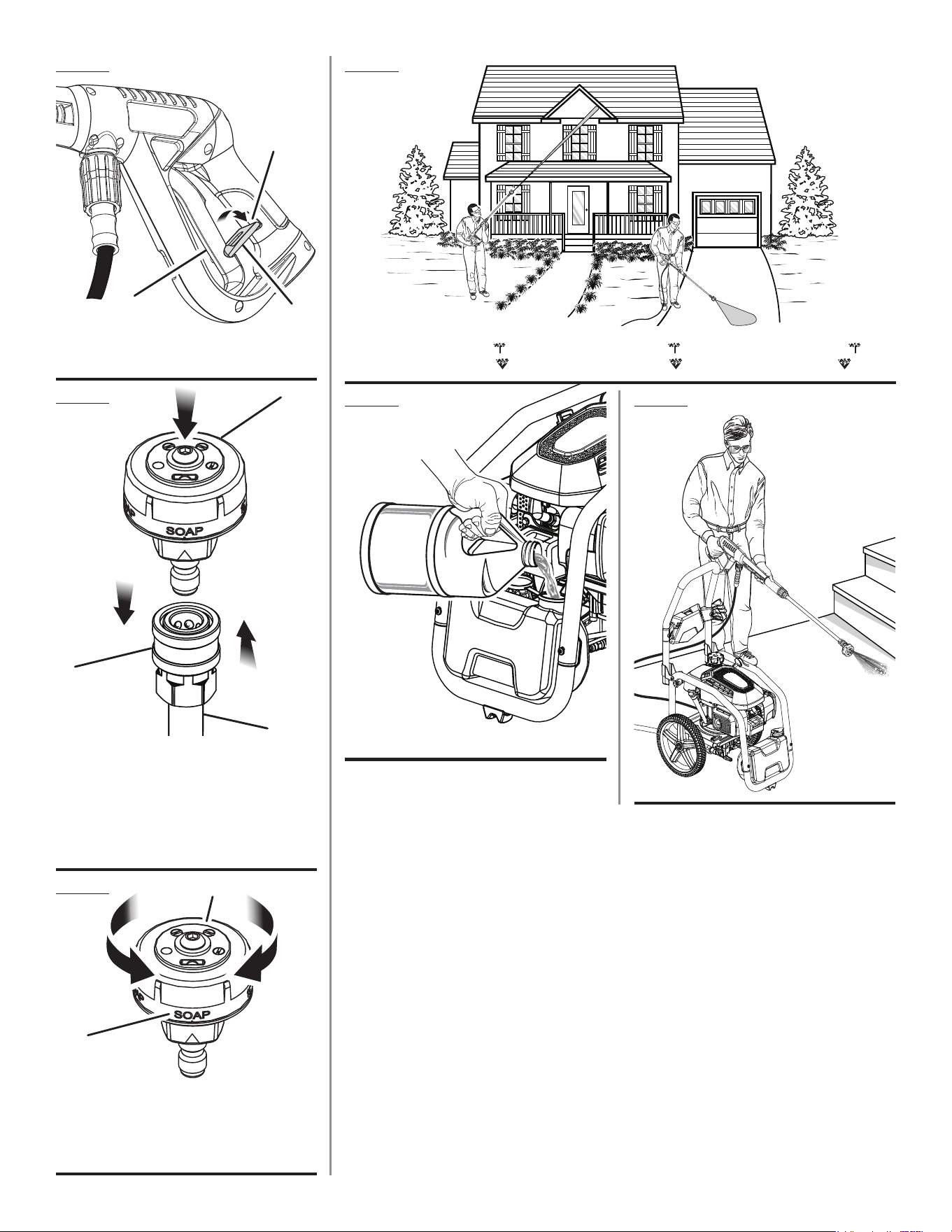 SOAP

SOAP