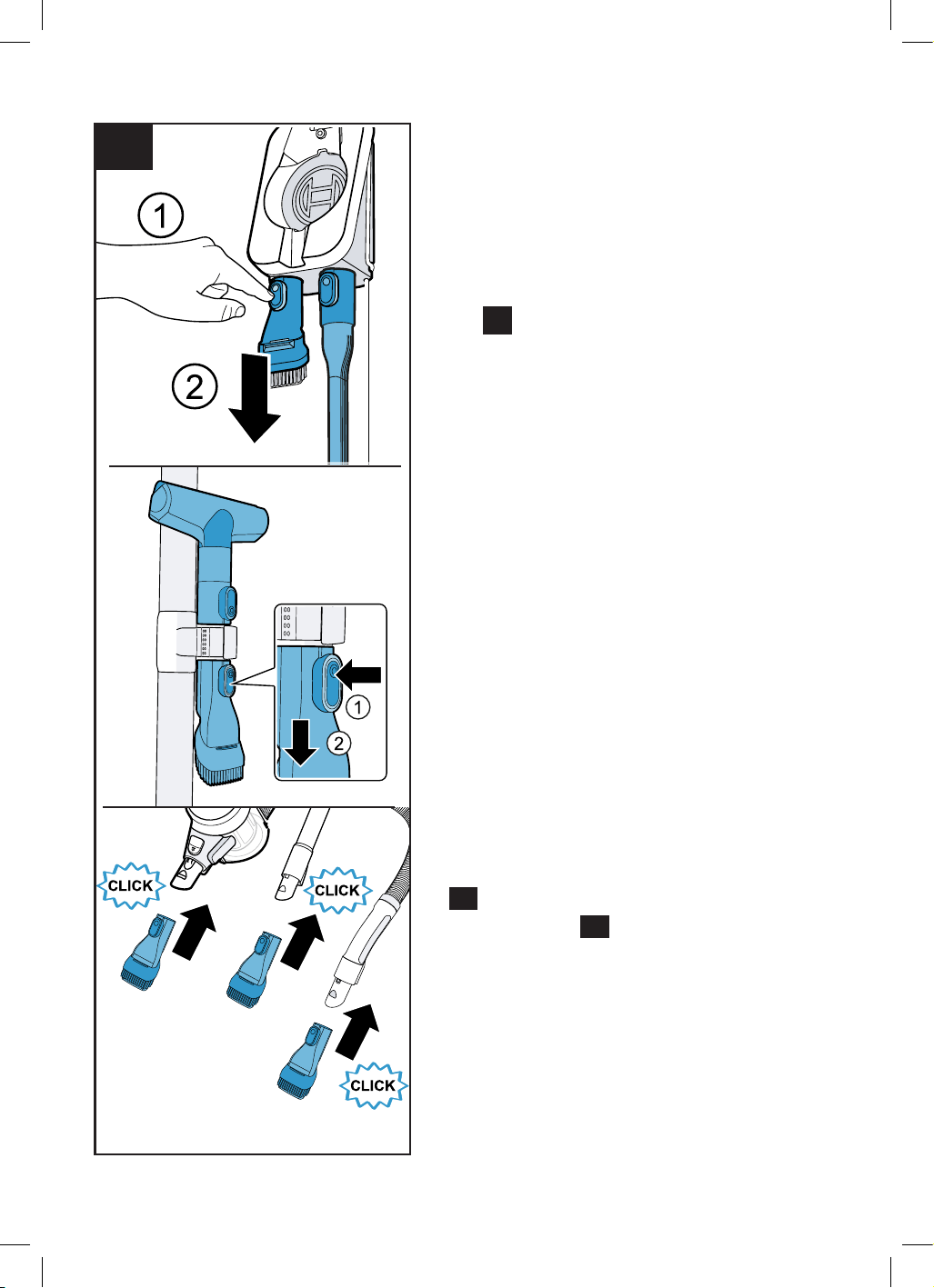 1
2
1
2
CLICK
CLICK
CLICK