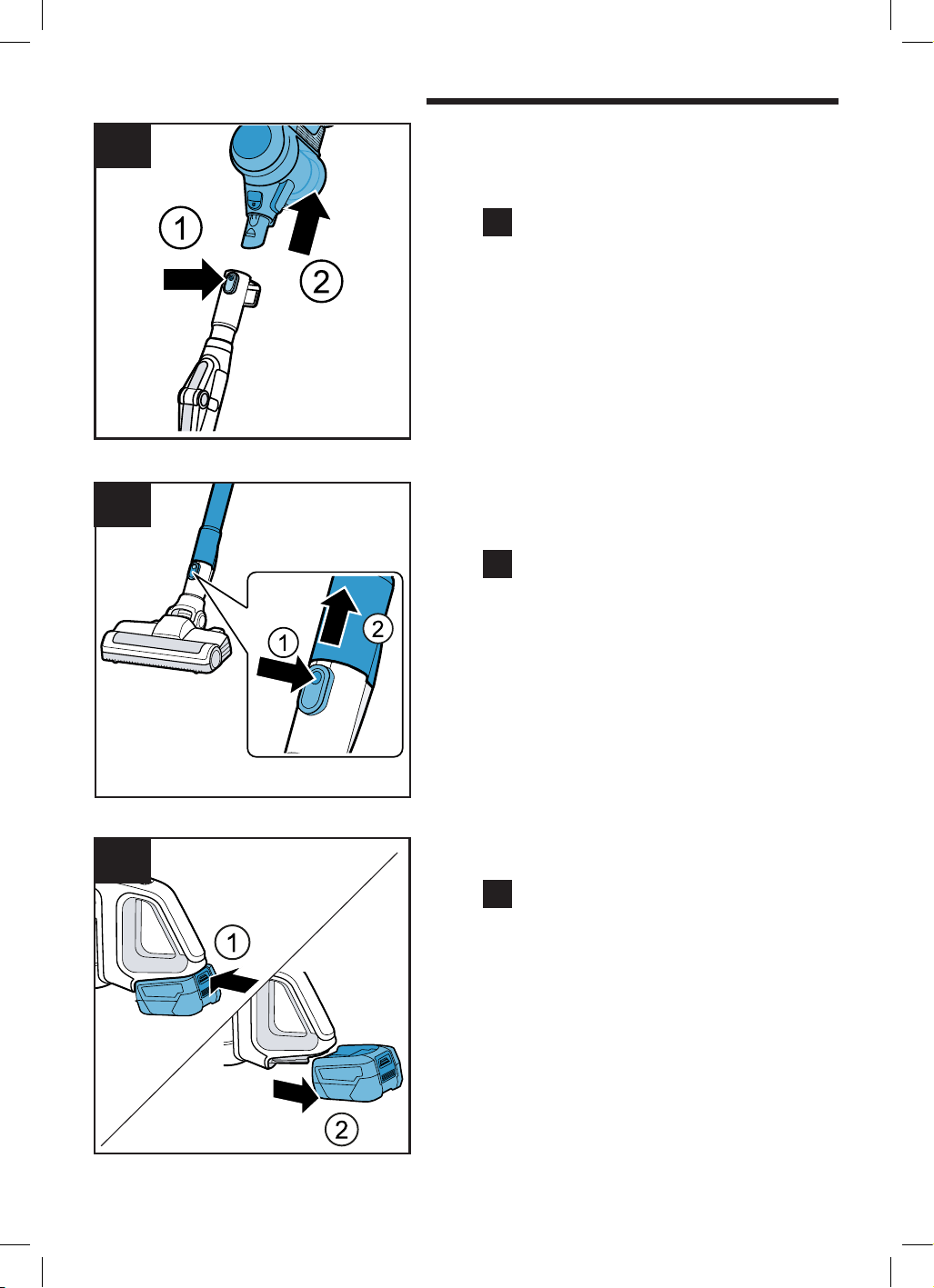 1
2

1
2

1
2