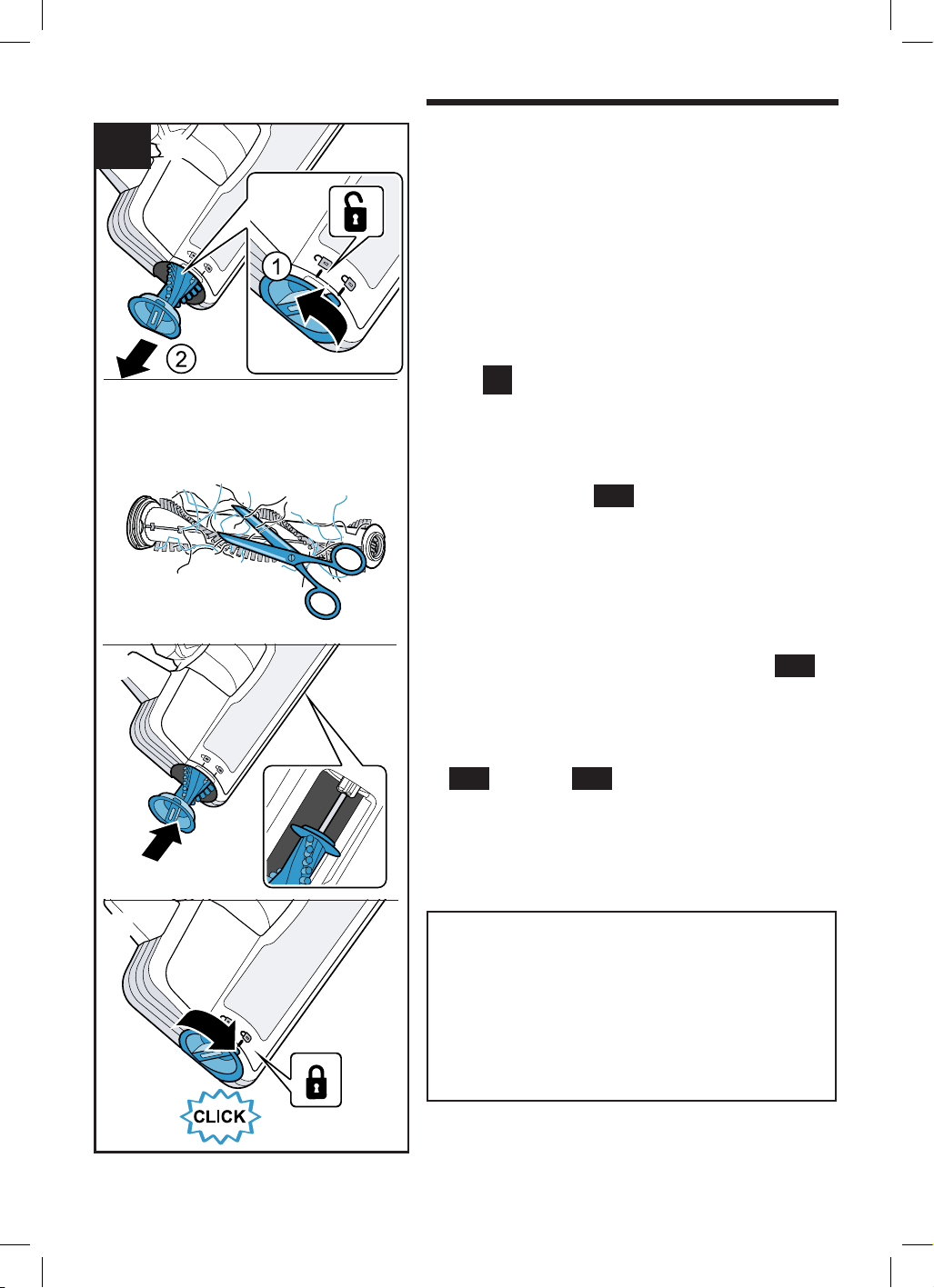 1

2

CLICK