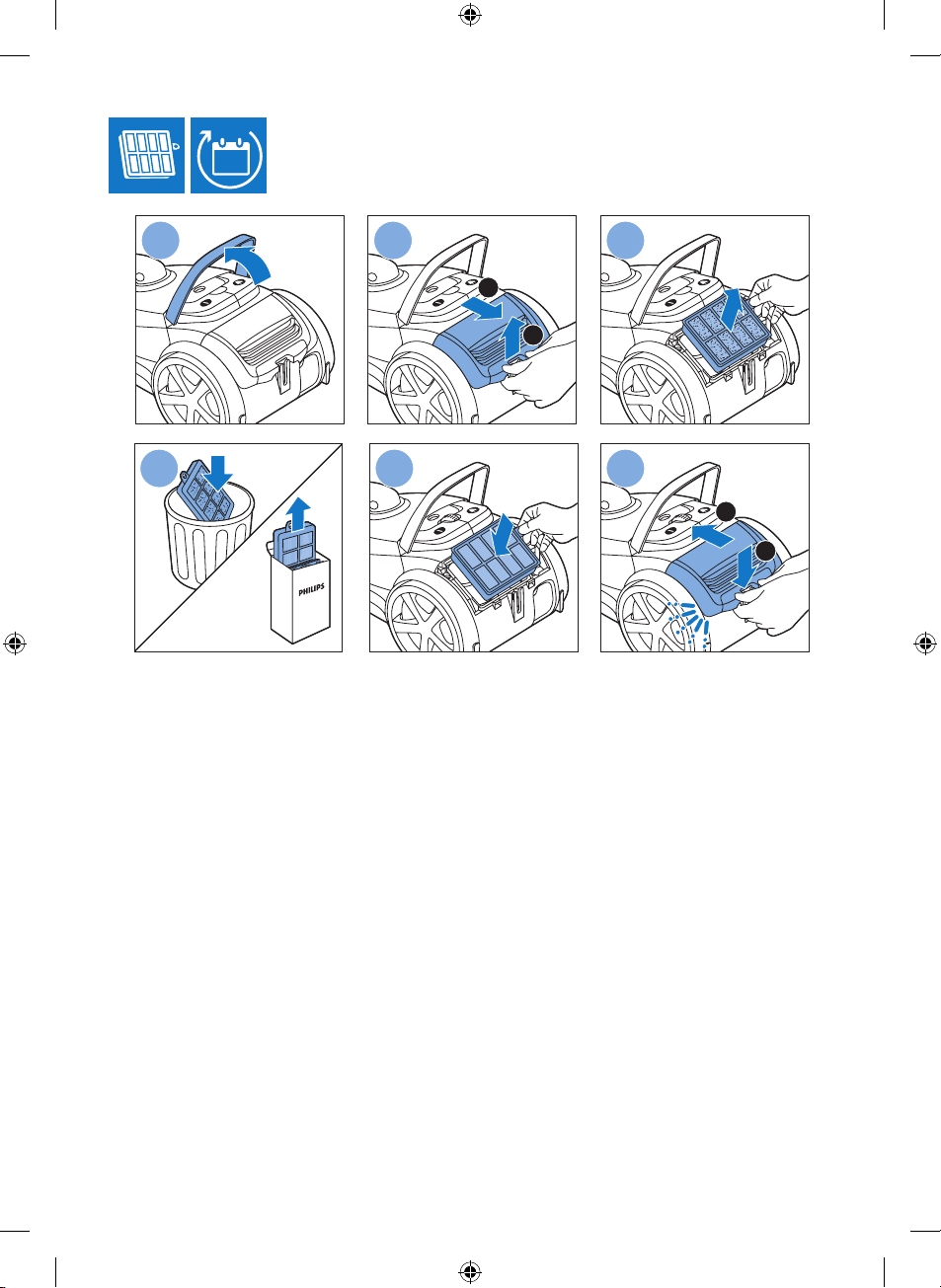 PHILIPS