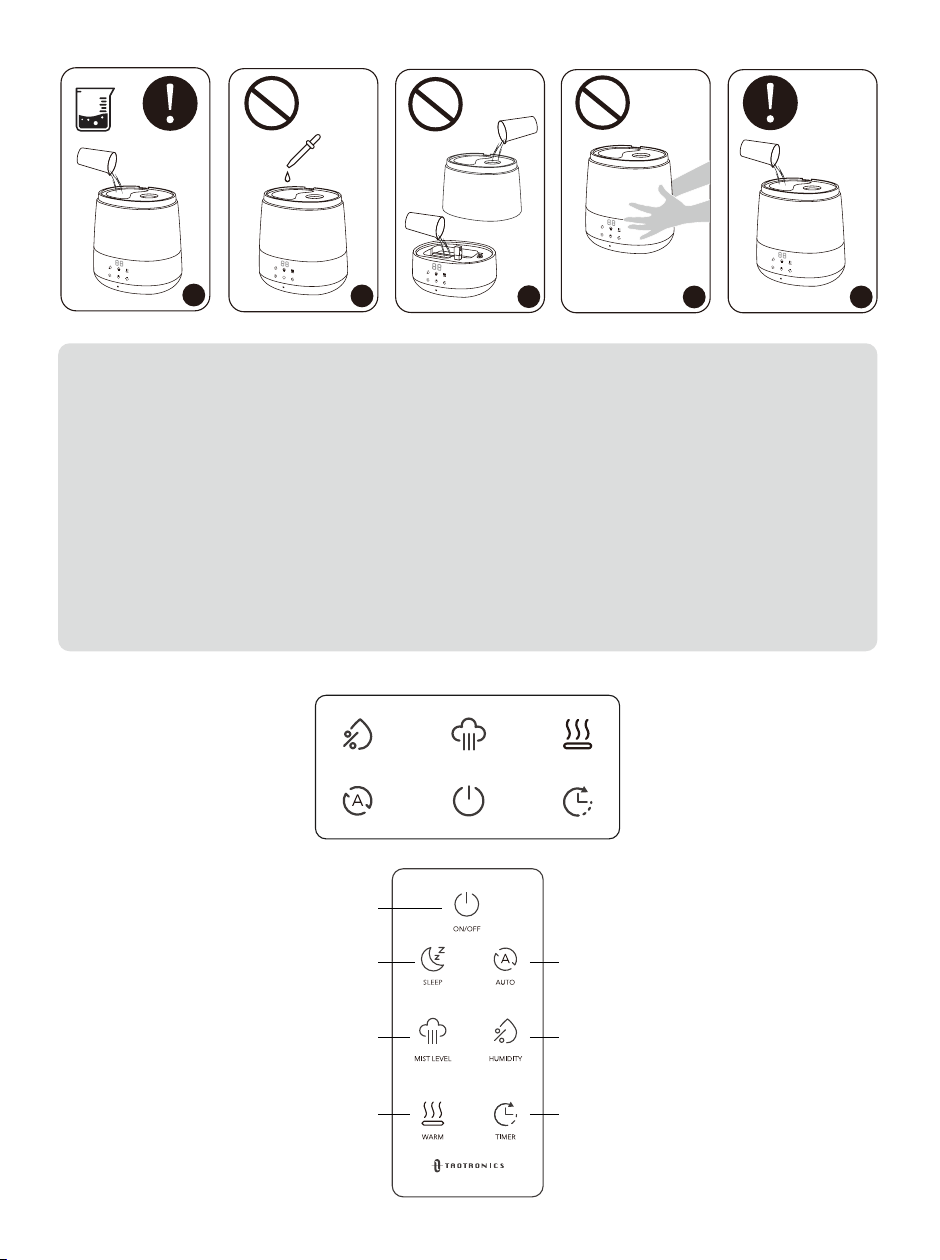 ON/OFF

SLEEP

AUTO

MIST LEVEL

HUMIDITY

WARM

TIMER

TAOTRONICS