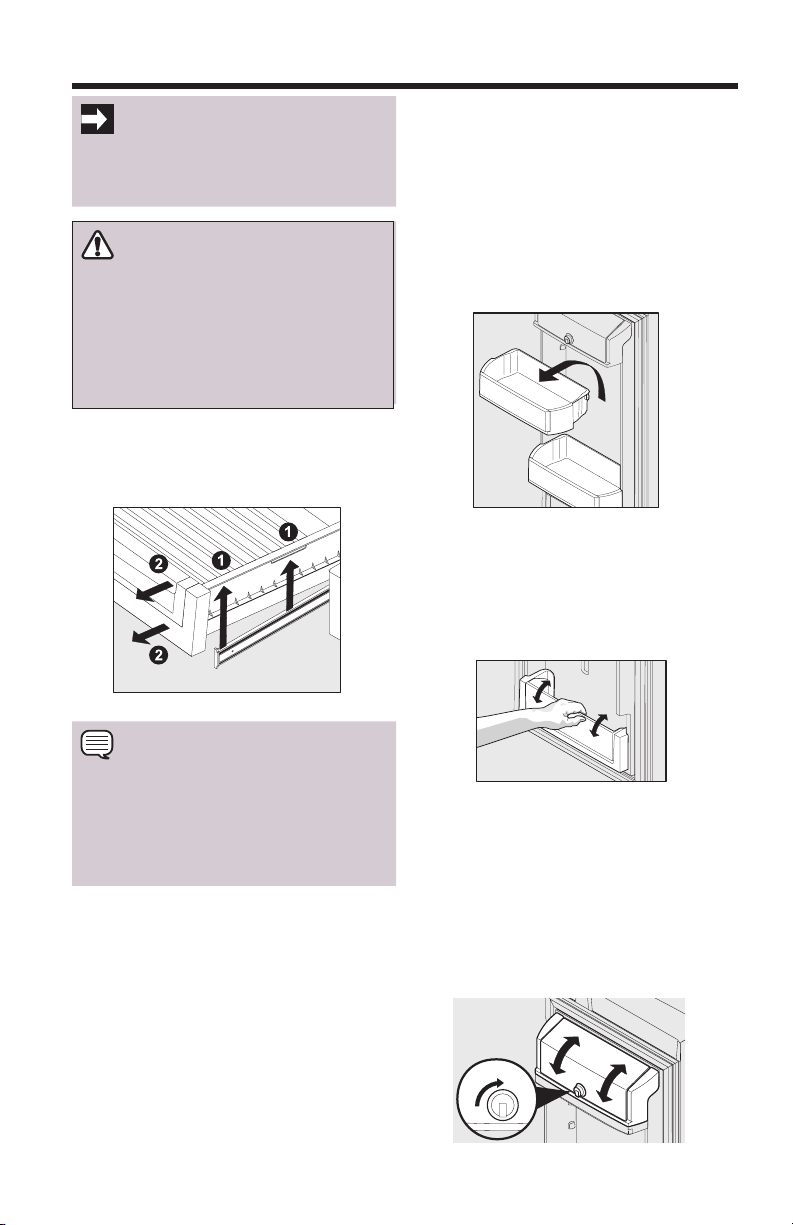 1

1

2

2