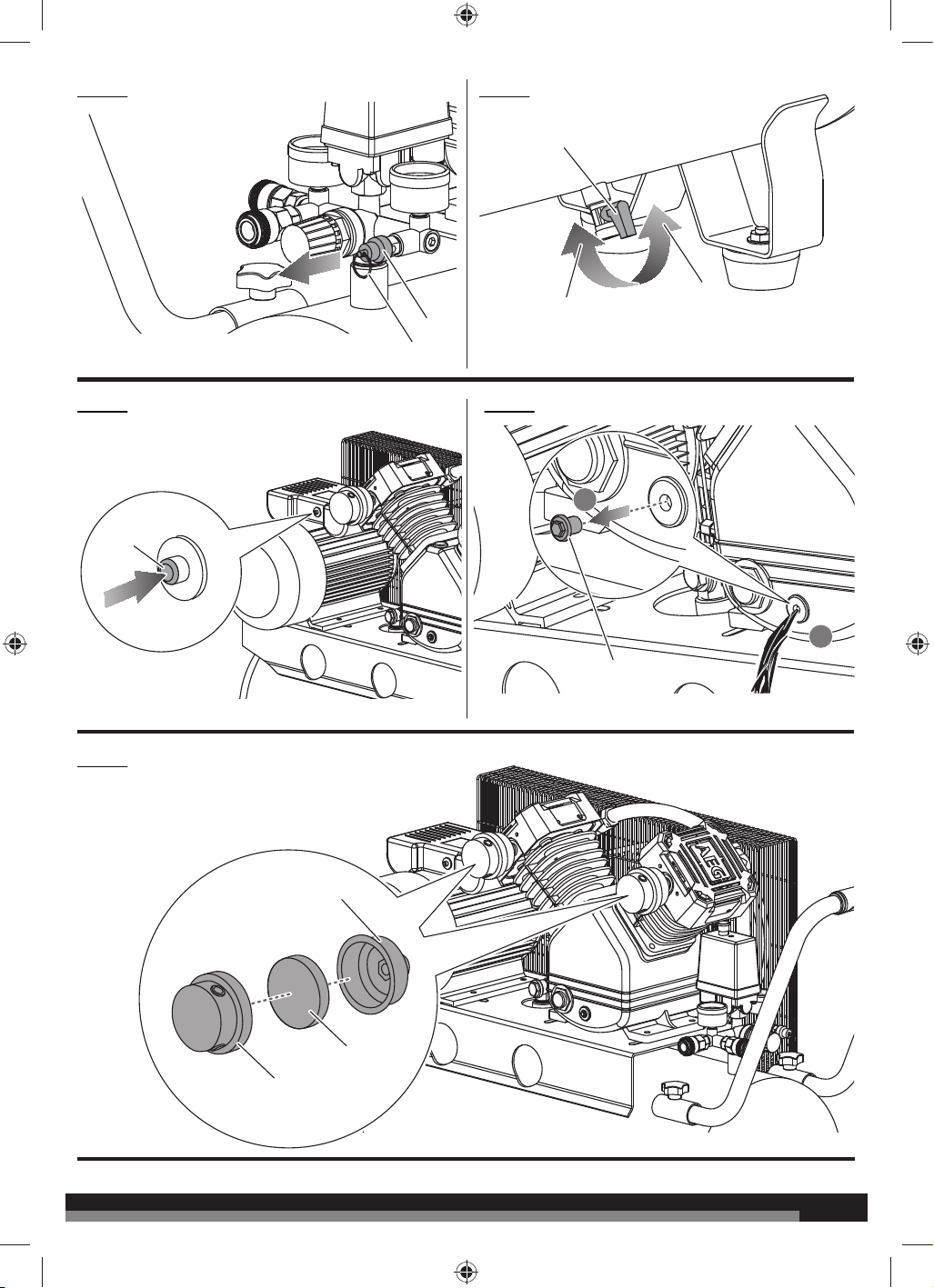 AEG