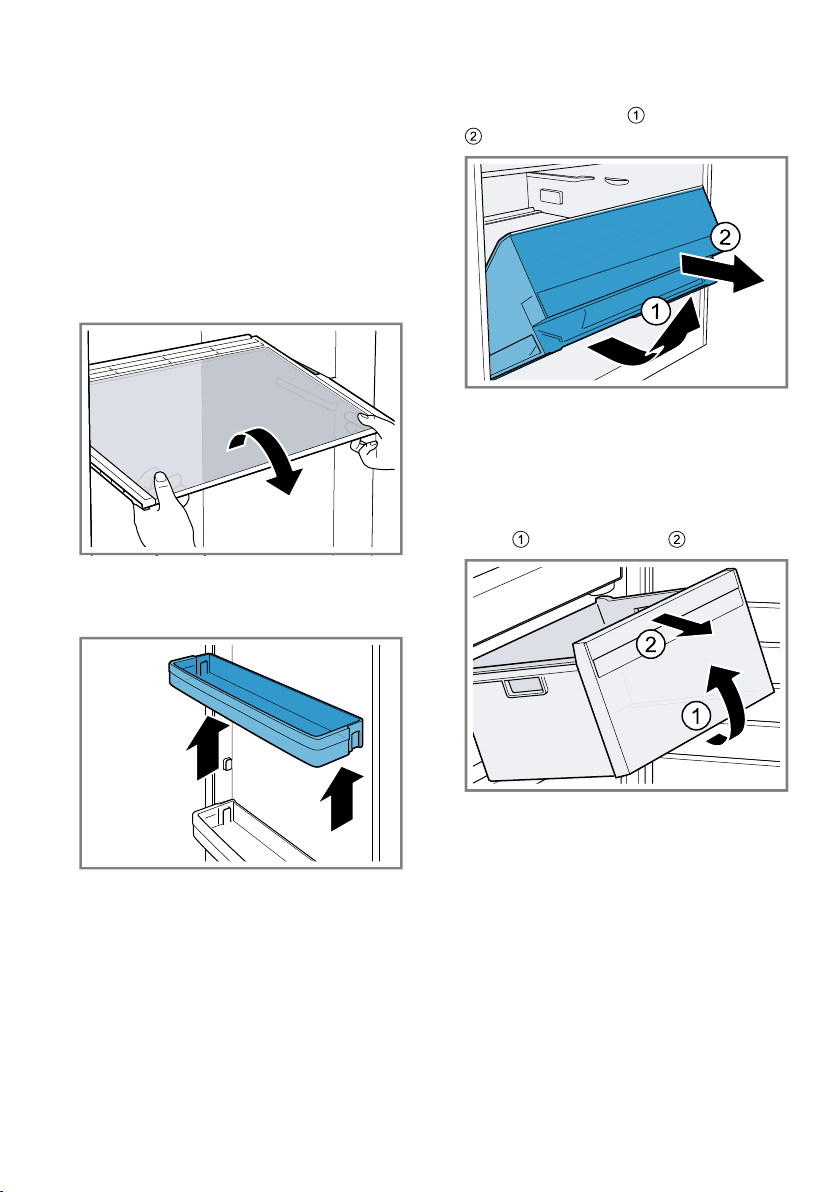 ①
②

2
1

①
②

2
1