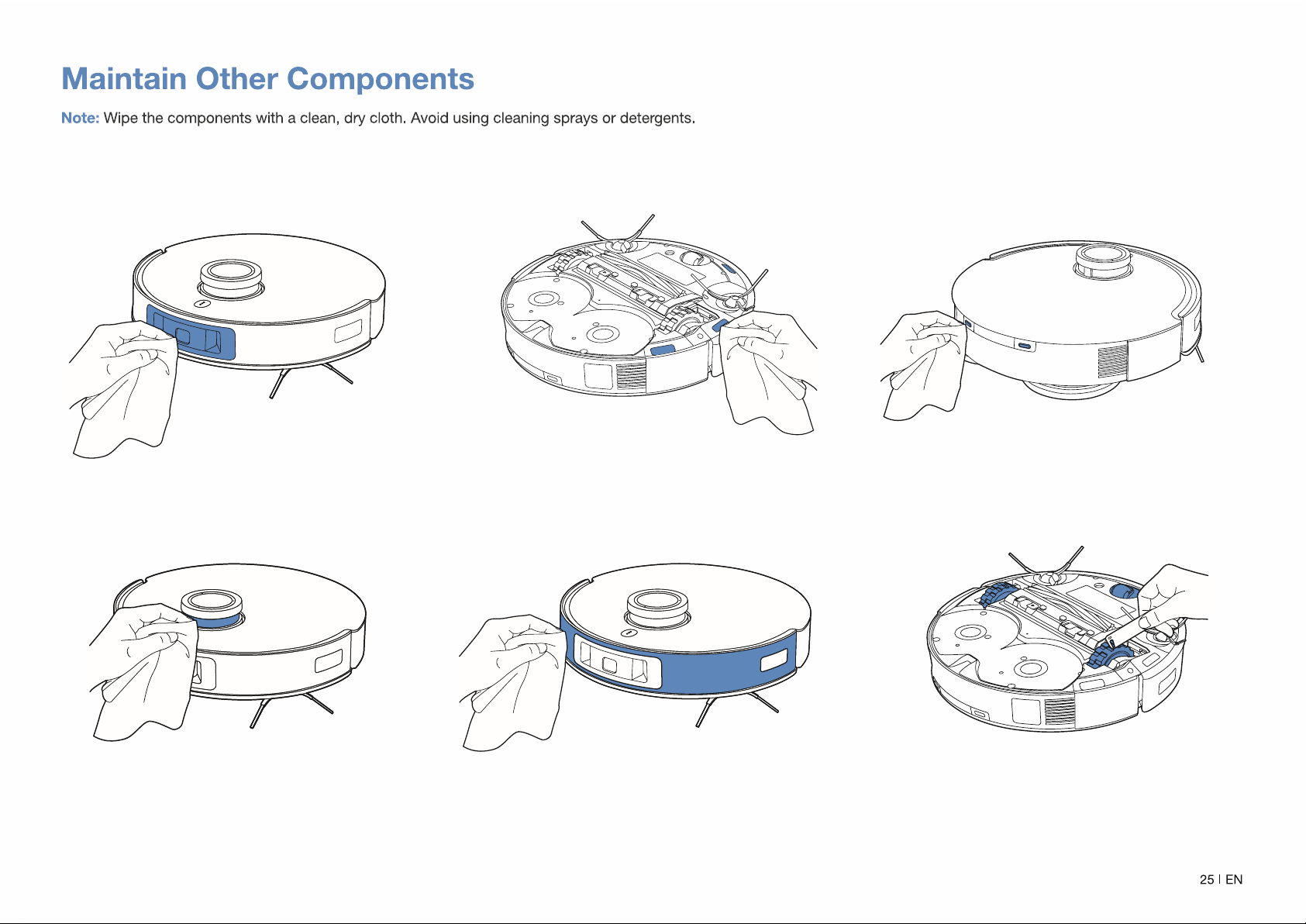 Maintain Other Components

Note: Wipe the components with a clean, dry cloth. Avoid using cleaning sprays or detergents.

25 | EN