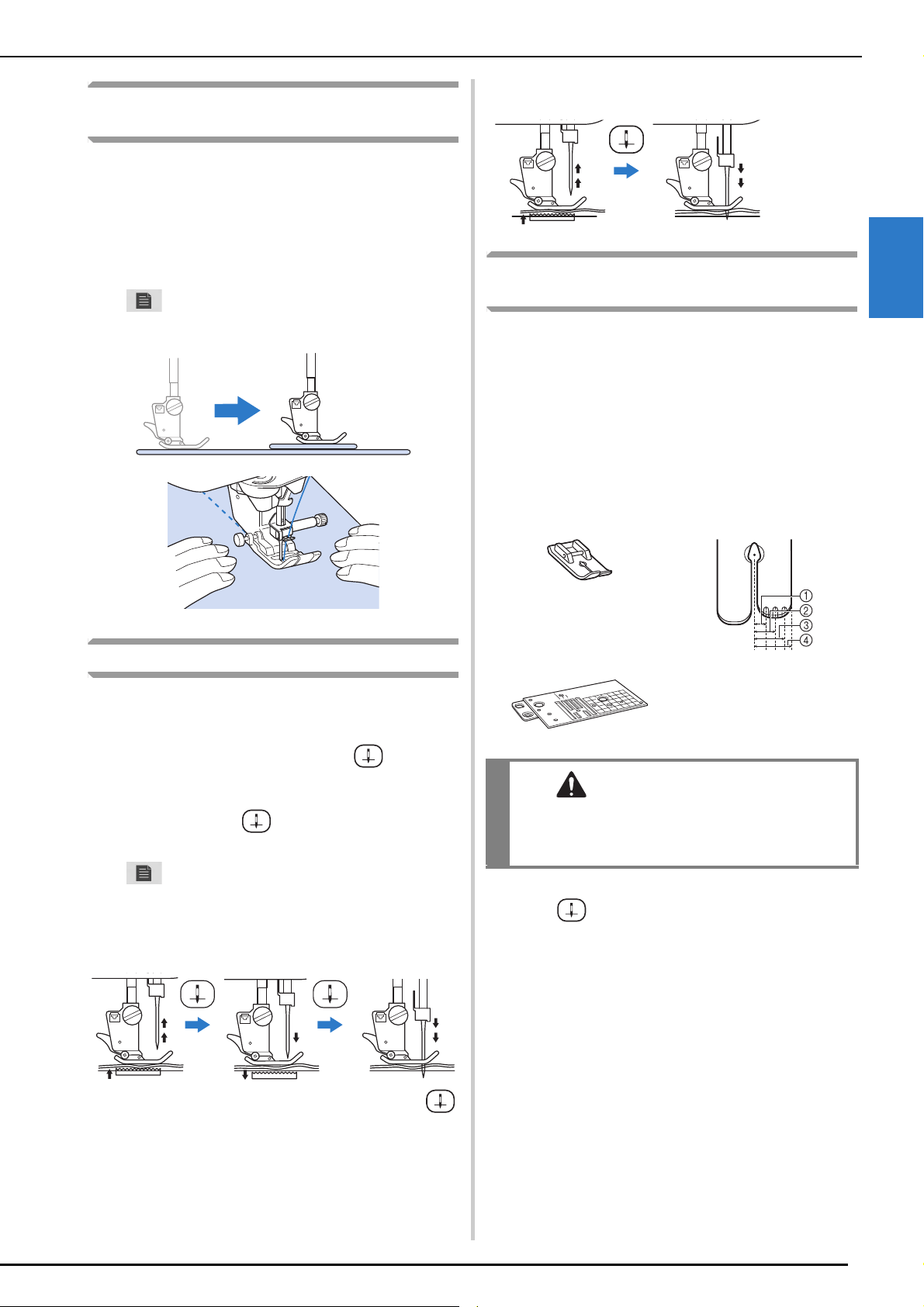 ①
②
③
④