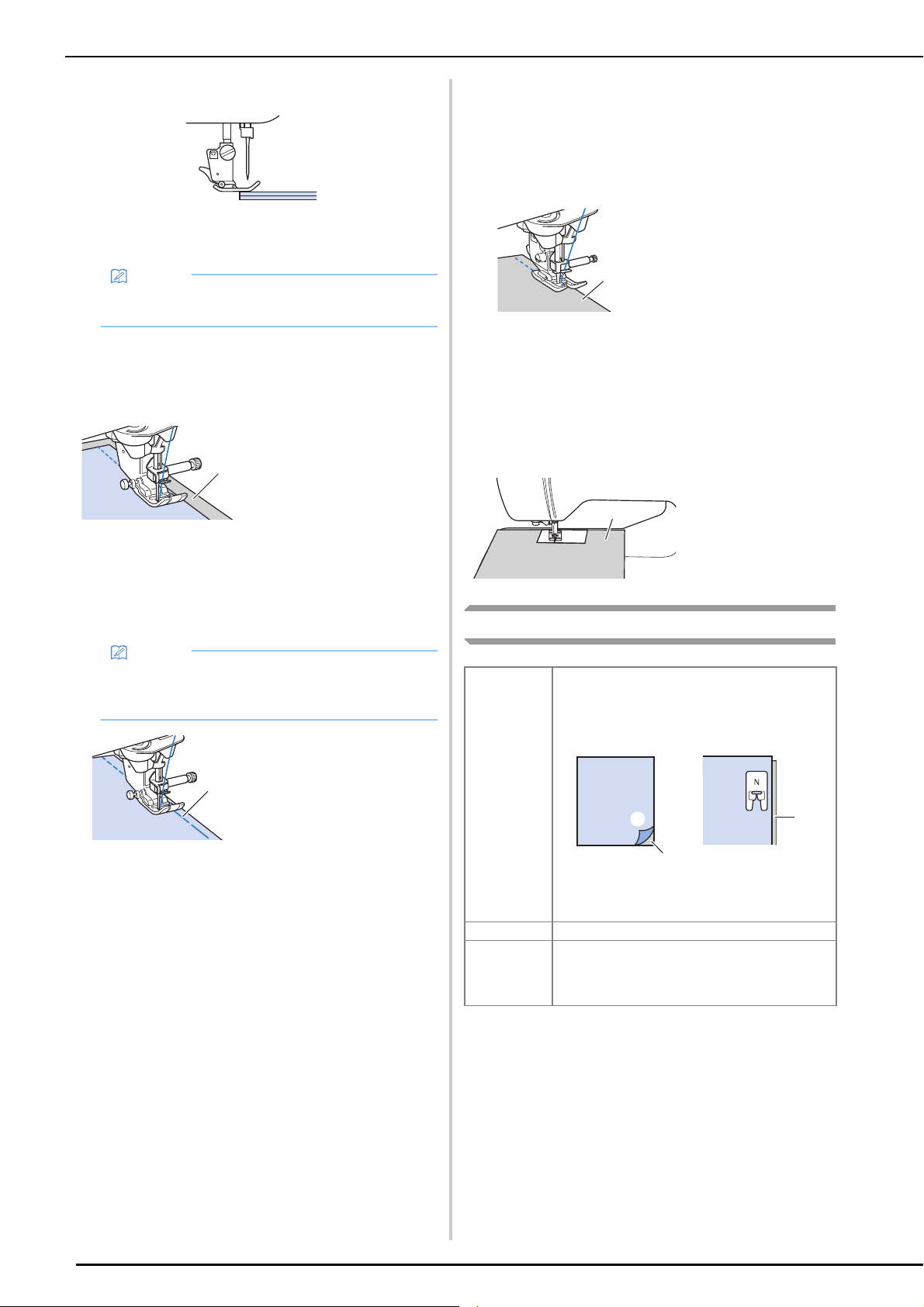 N