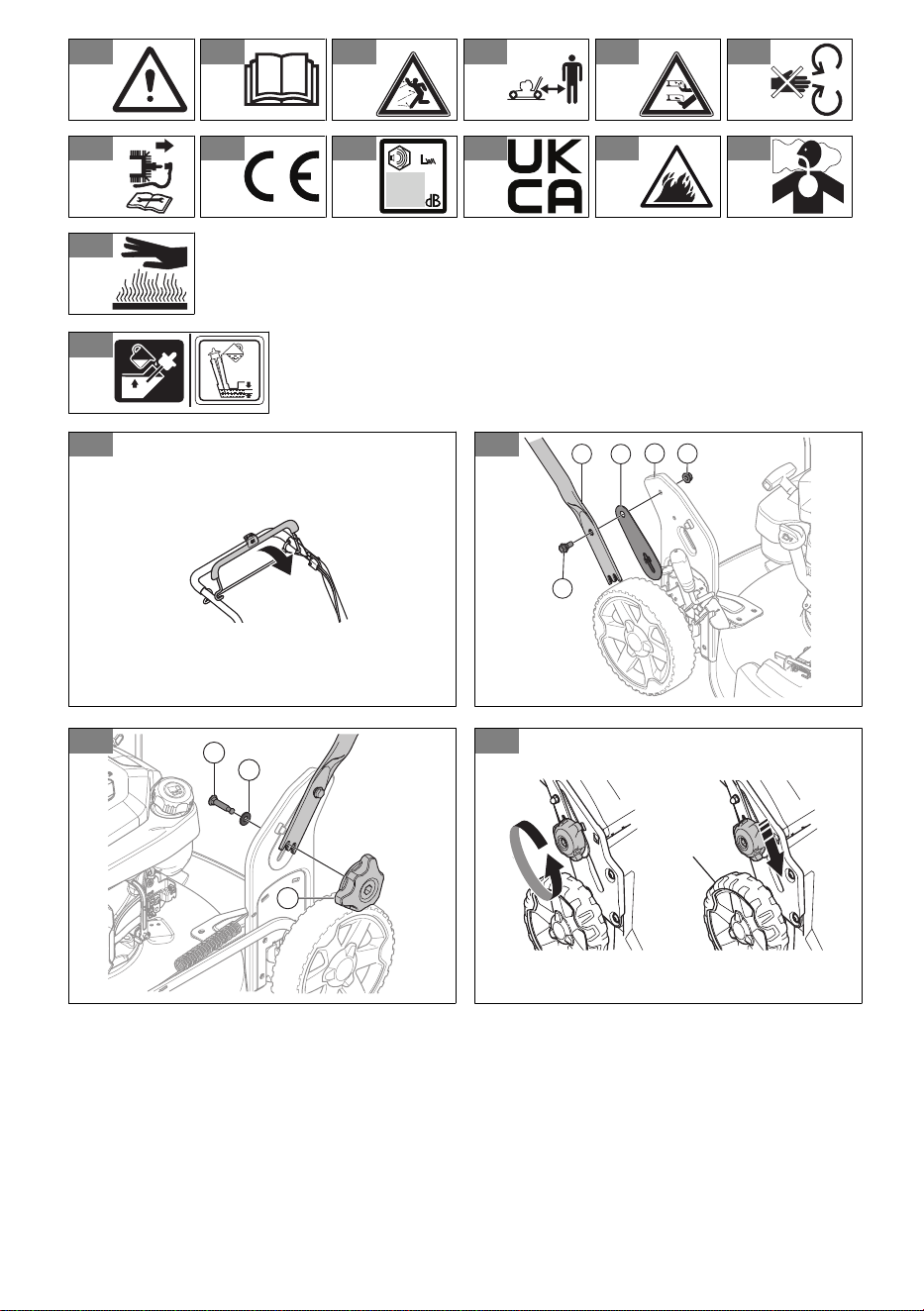 CE

$L_{WA}$
dB

UK
CA