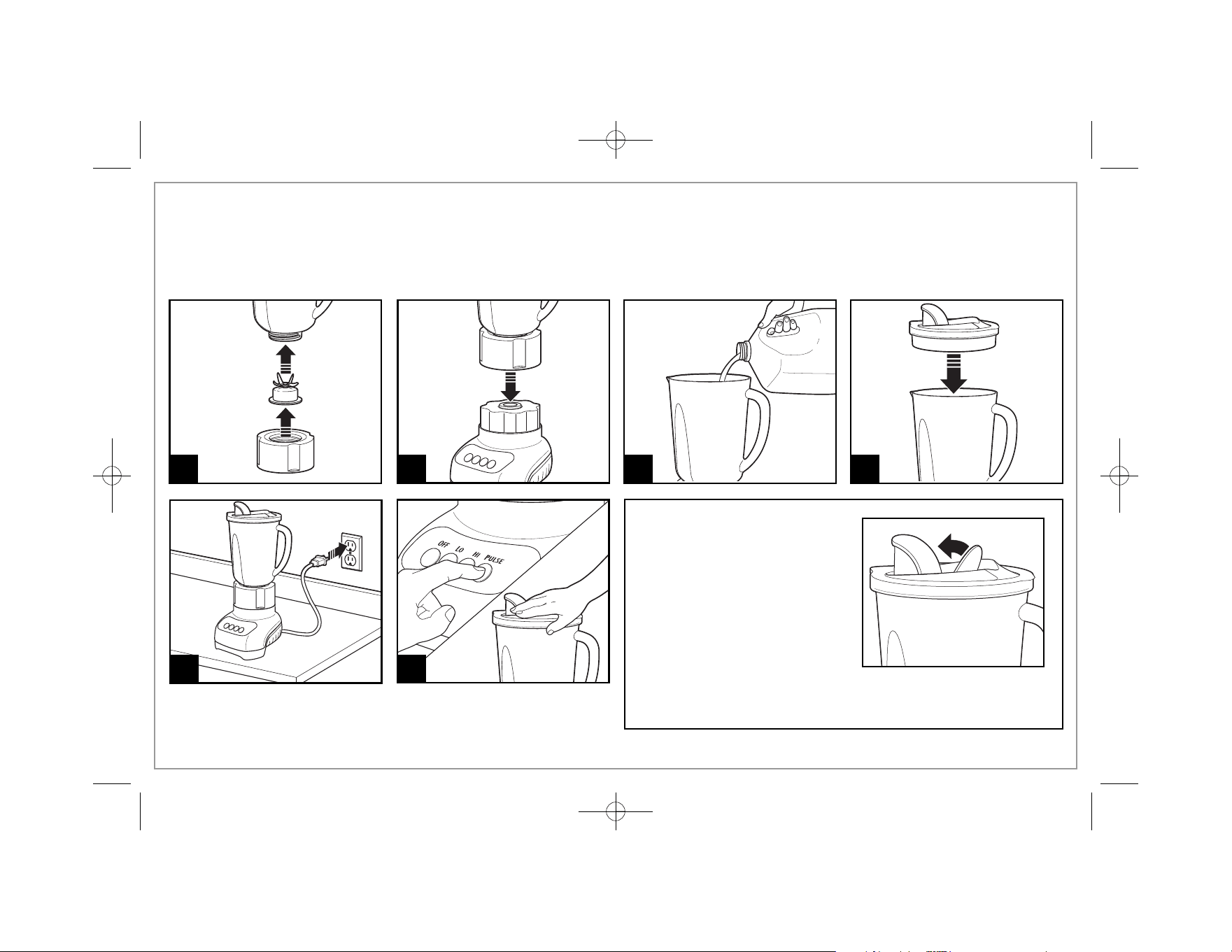 OFF LO HI PULSE