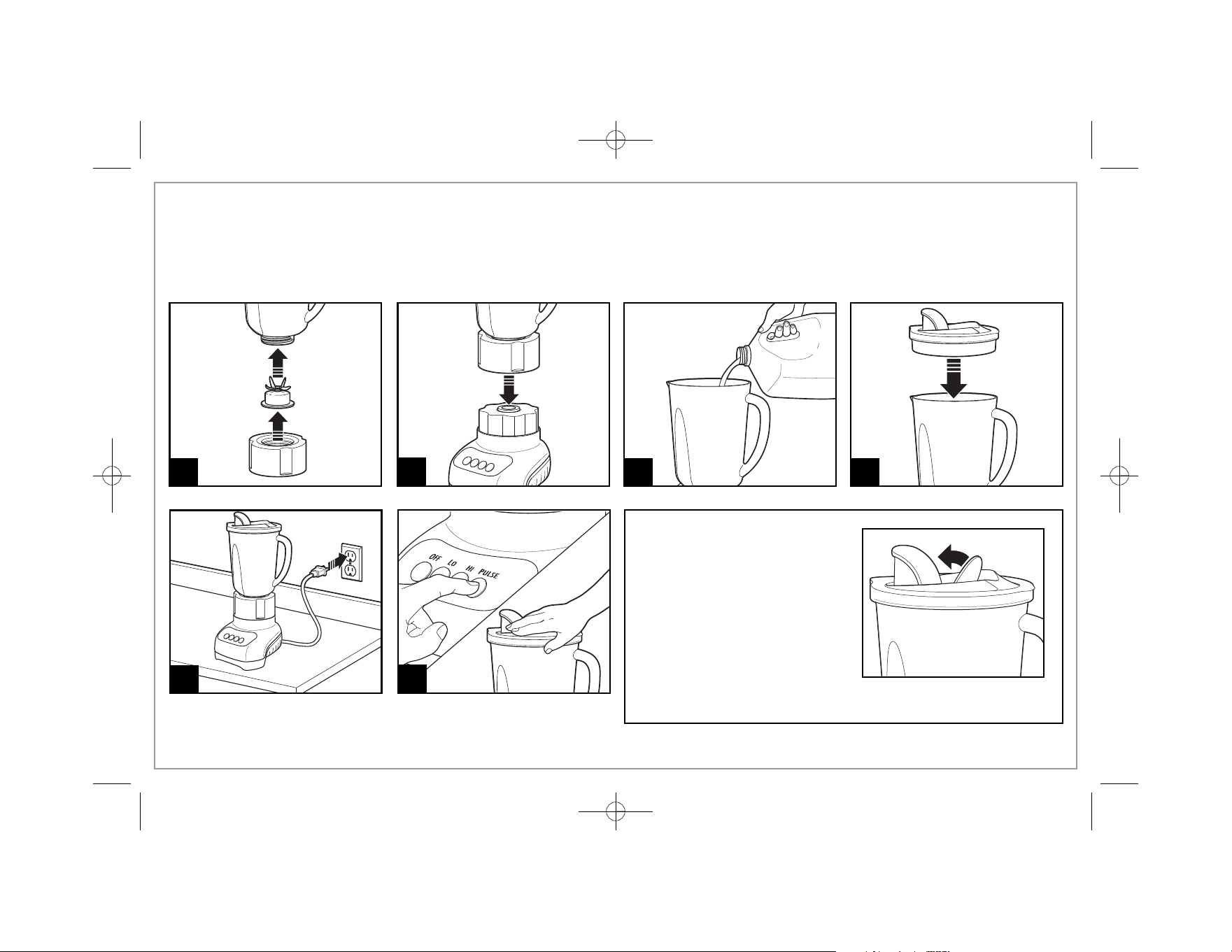 OFF LO HI PULSE