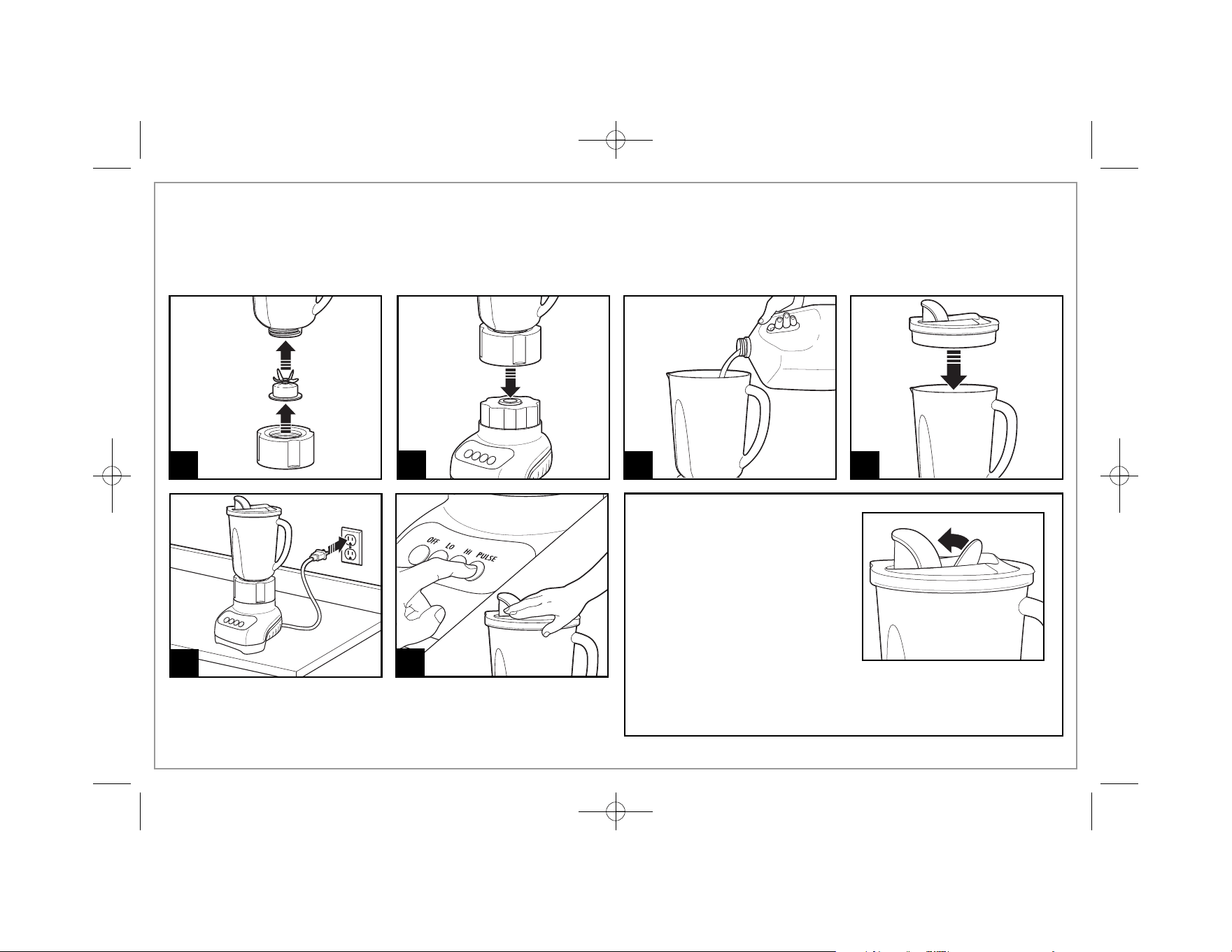 OFF LO HI PULSE