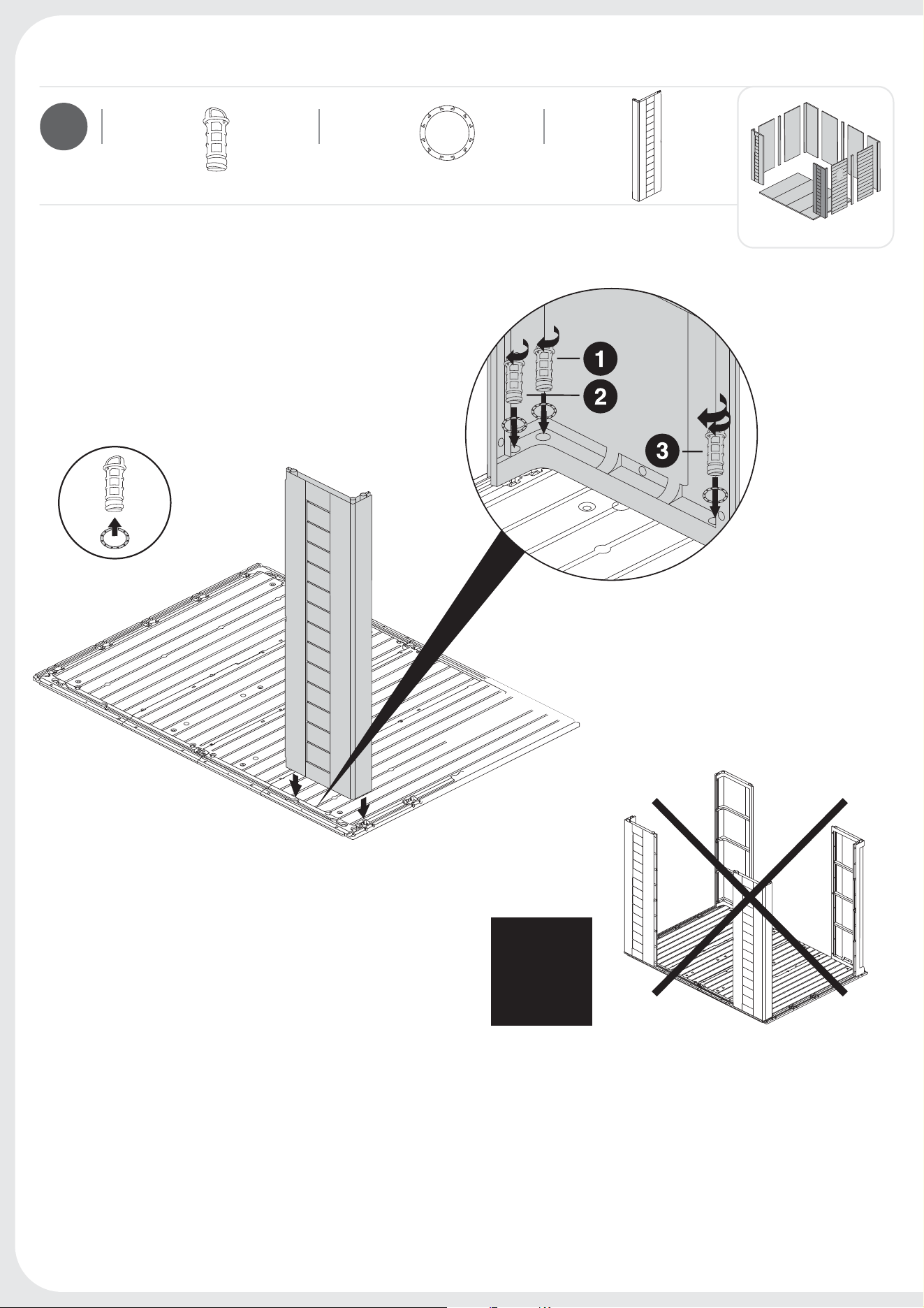 1
2
3