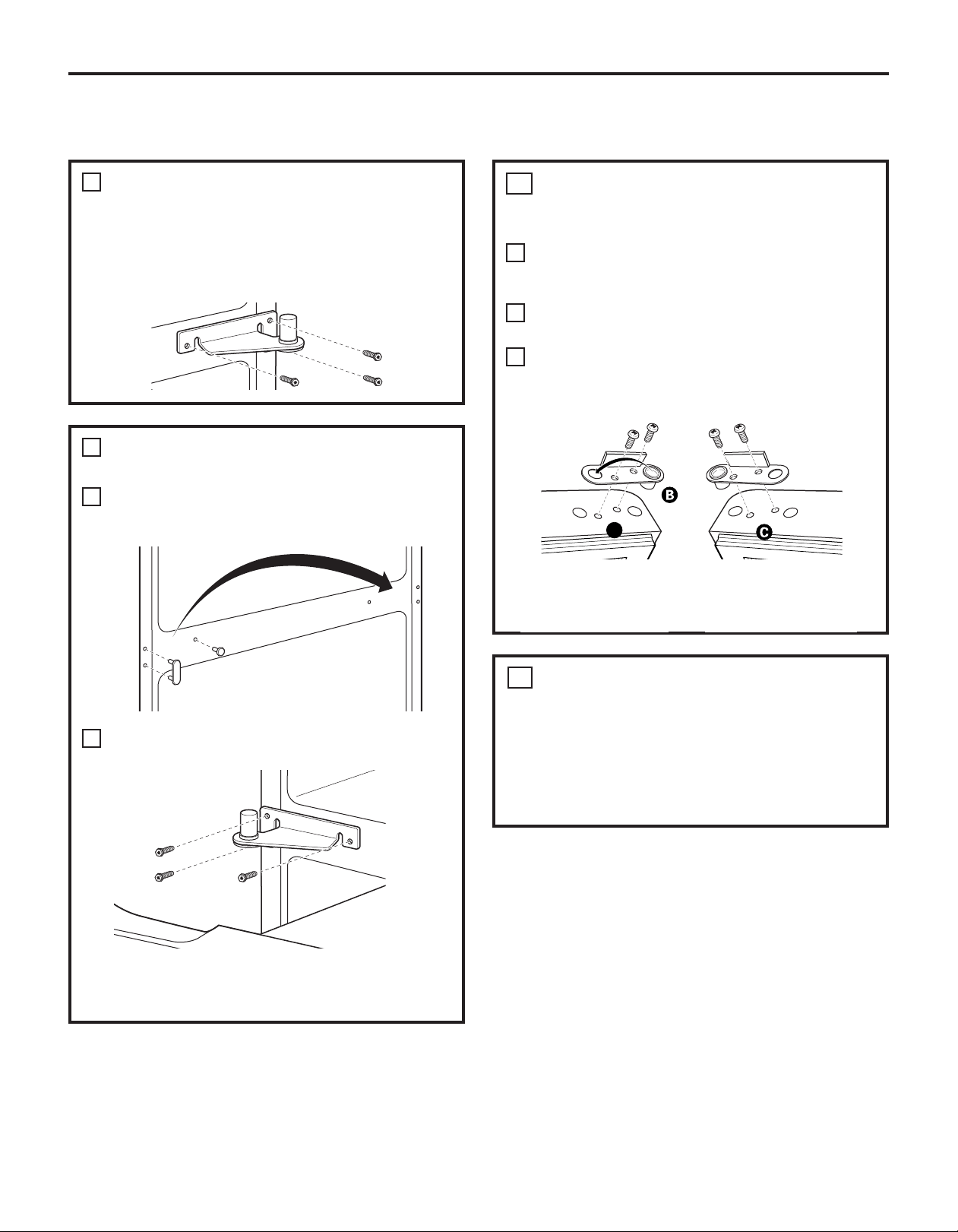 B

C