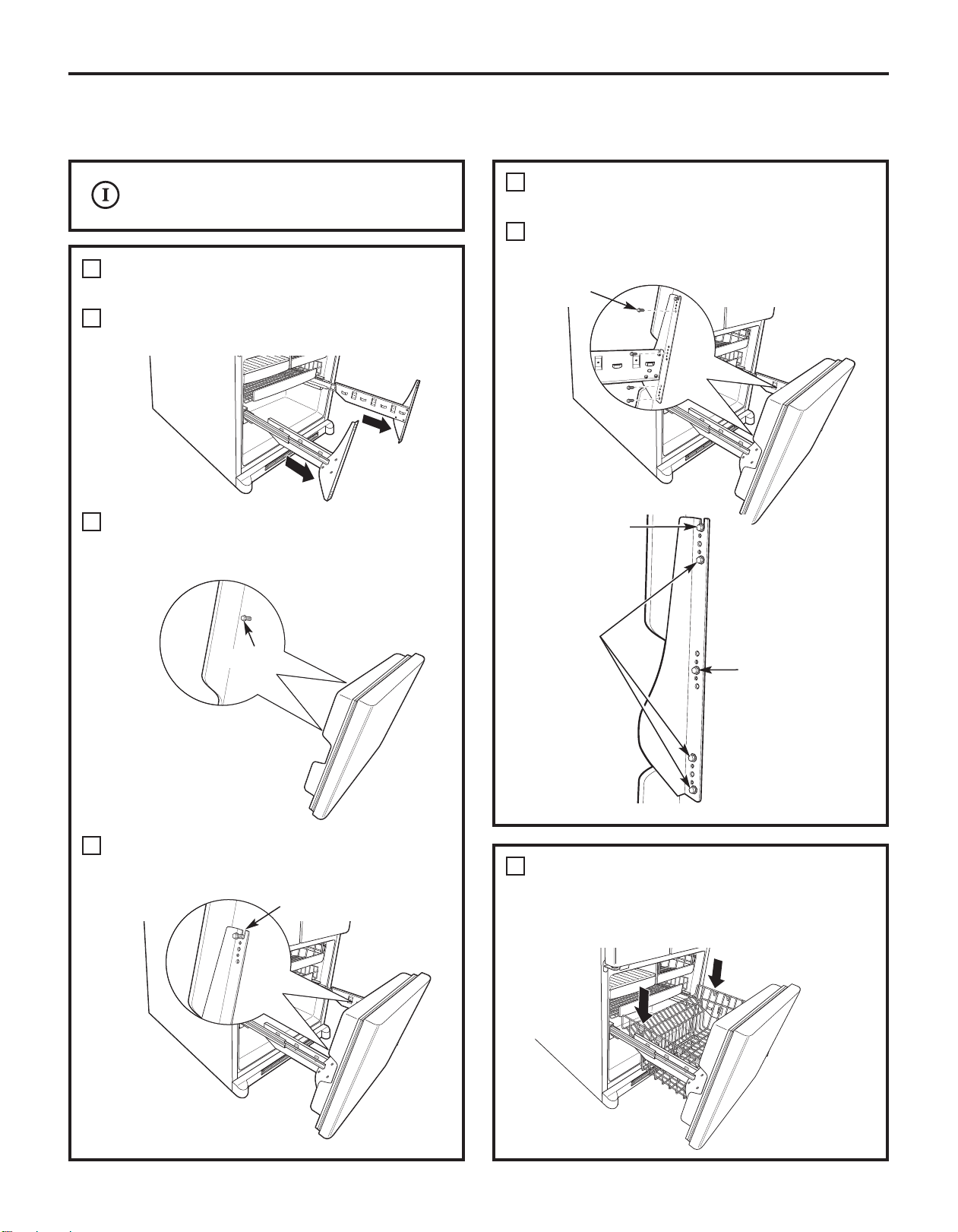 I